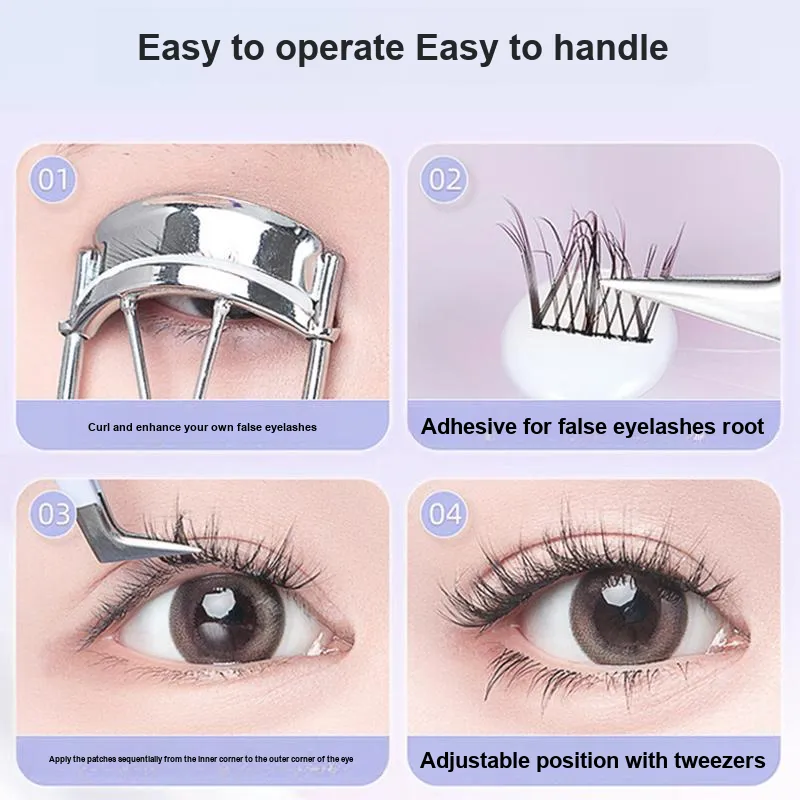 Easy to operate Easy to handle

01

Curl and enhance your own false eyelashes

02

Adhesive for false eyelashes root

03

Apply the patches sequentially from the inner corner to the outer corner of the eye

04

Adjustable position with tweezers