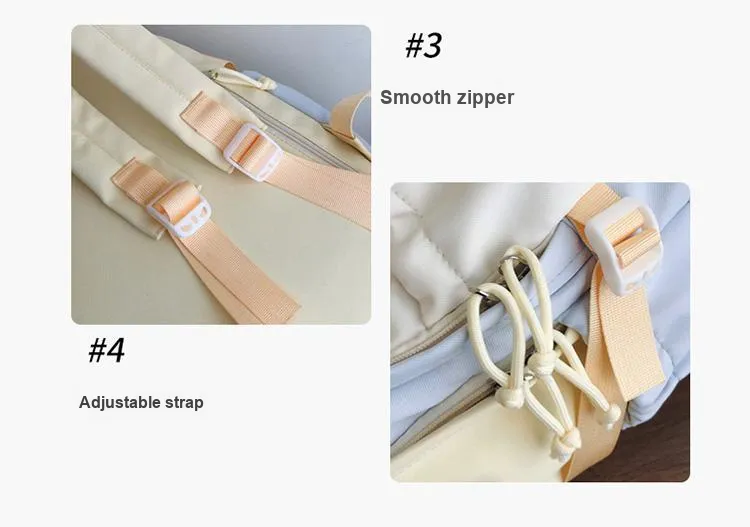 #3

Smooth zipper

#4

Adjustable strap