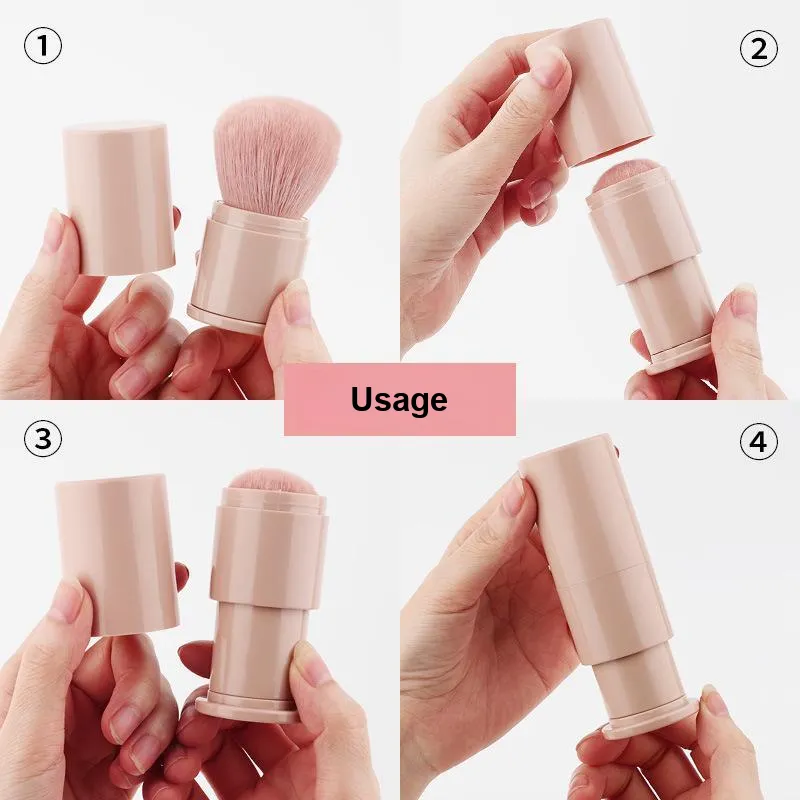 ①
②
Usage
③
④