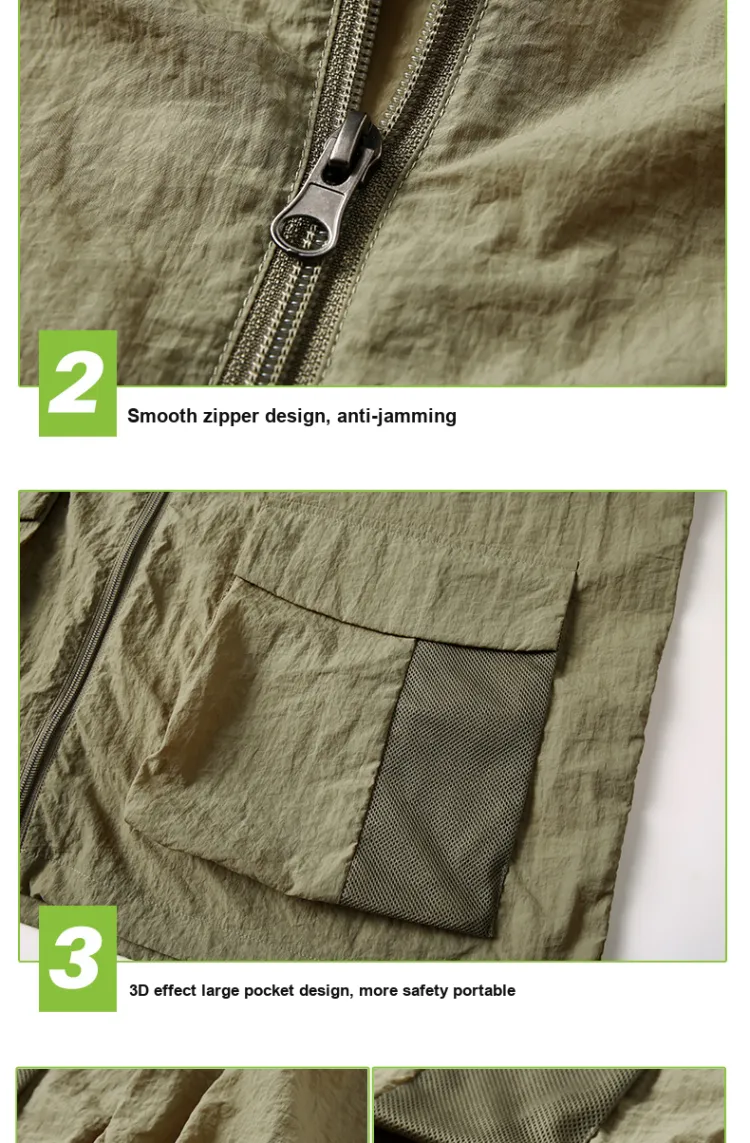 2

Smooth zipper design, anti-jamming

3

3D effect large pocket design, more safety portable