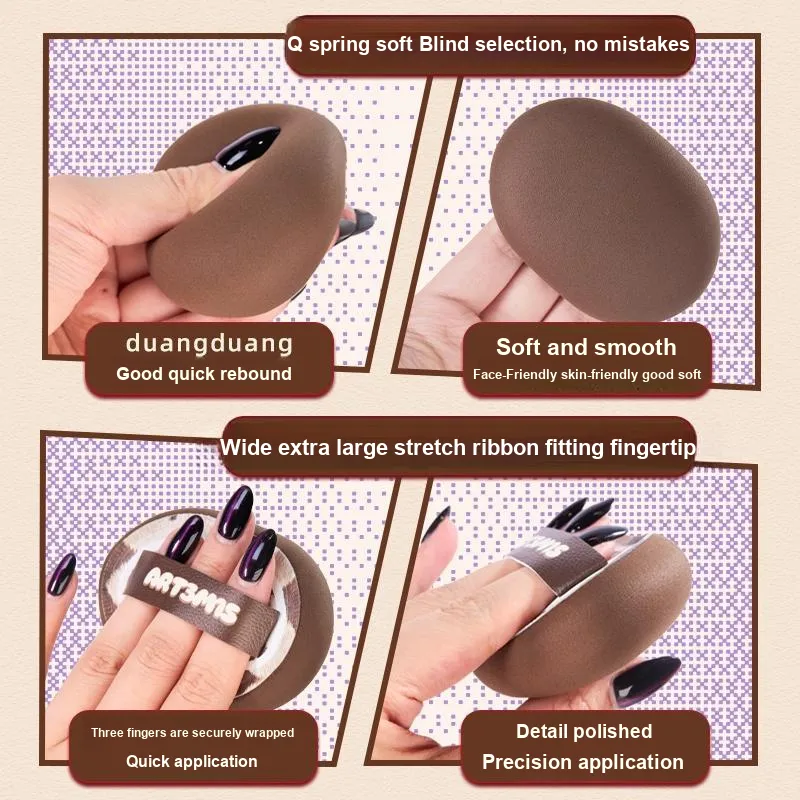 Q spring soft Blind selection, no mistakes

duangduang
Good quick rebound

Soft and smooth
Face-Friendly skin-friendly good soft

Wide extra large stretch ribbon fitting fingertip

ART3MIS

ART3MIS

Three fingers are securely wrapped
Quick application

Detail polished
Precision application