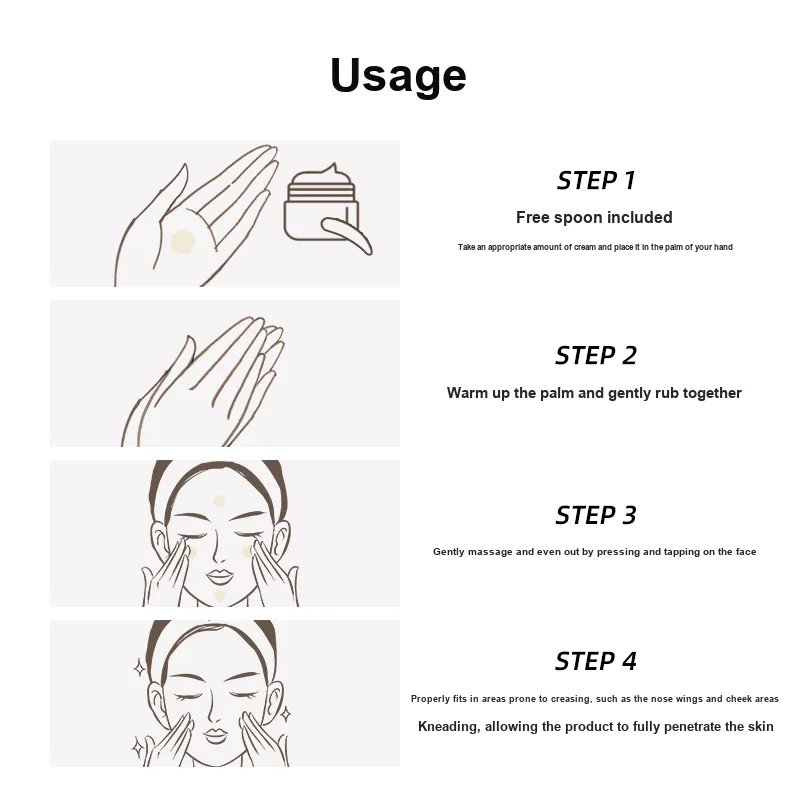 Usage

STEP 1

Free spoon included

Take an appropriate amount of cream and place it in the palm of your hand

STEP 2

Warm up the palm and gently rub together

STEP 3

Gently massage and even out by pressing and tapping on the face

STEP 4

Properly fits in areas prone to creasing, such as the nose wings and cheek areas

Kneading, allowing the product to fully penetrate the skin