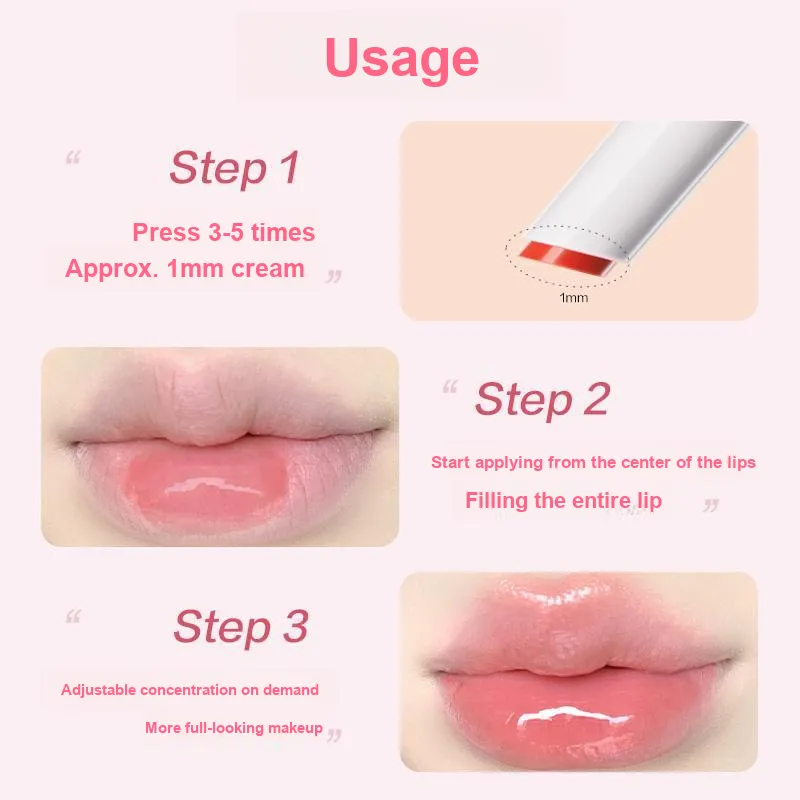 Usage

“ Step 1

Press 3-5 times
Approx. 1mm cream ”

1mm

“ Step 2

Start applying from the center of the lips
Filling the entire lip ”

“ Step 3

Adjustable concentration on demand
More full-looking makeup ”