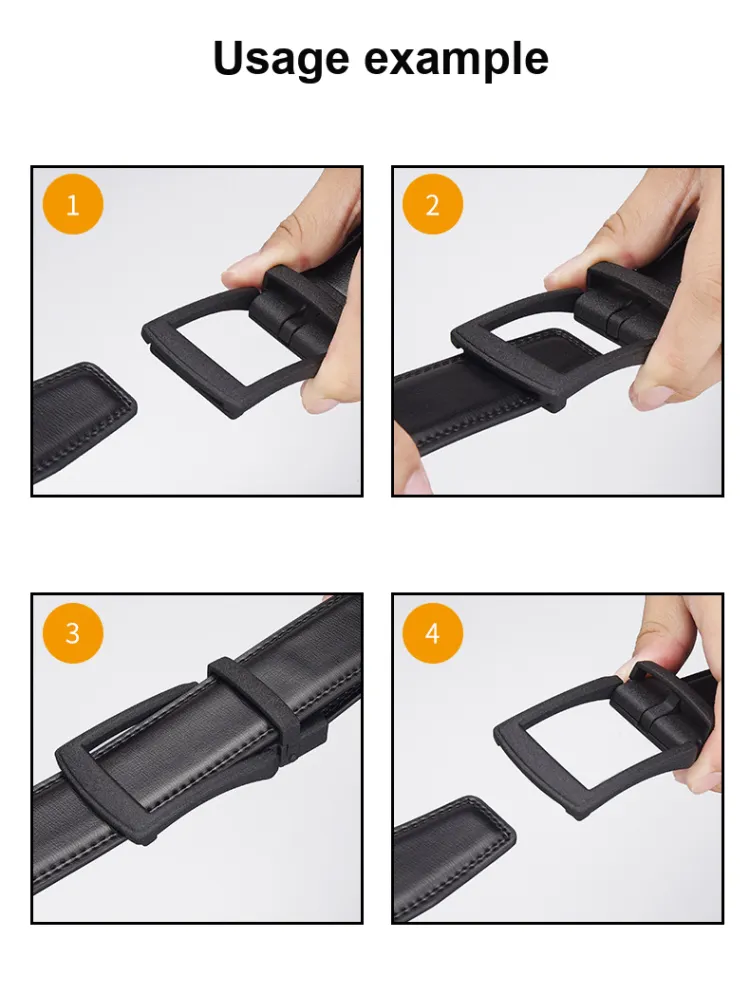 Usage example

1

2

3

4