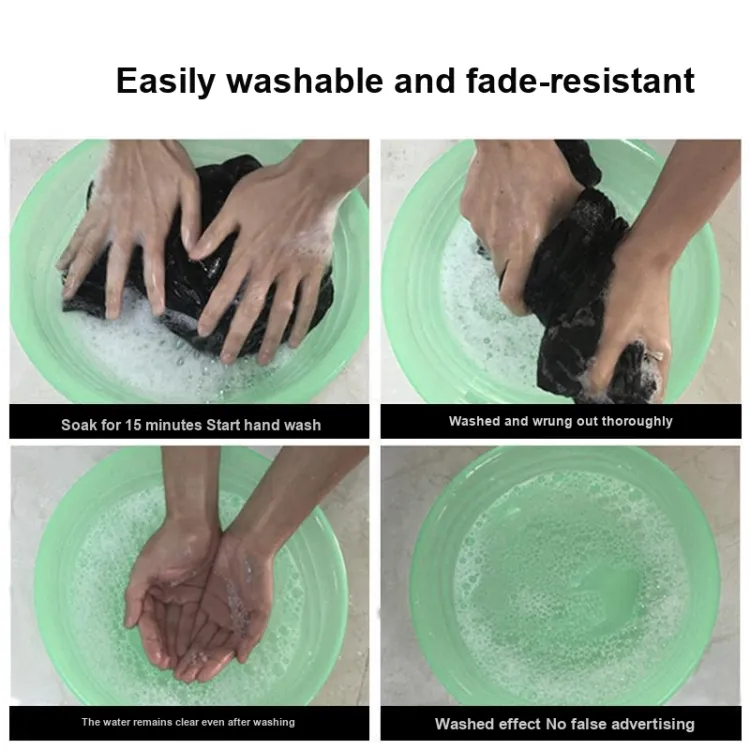 Easily washable and fade-resistant

Soak for 15 minutes Start hand wash

Washed and wrung out thoroughly

The water remains clear even after washing

Washed effect No false advertising