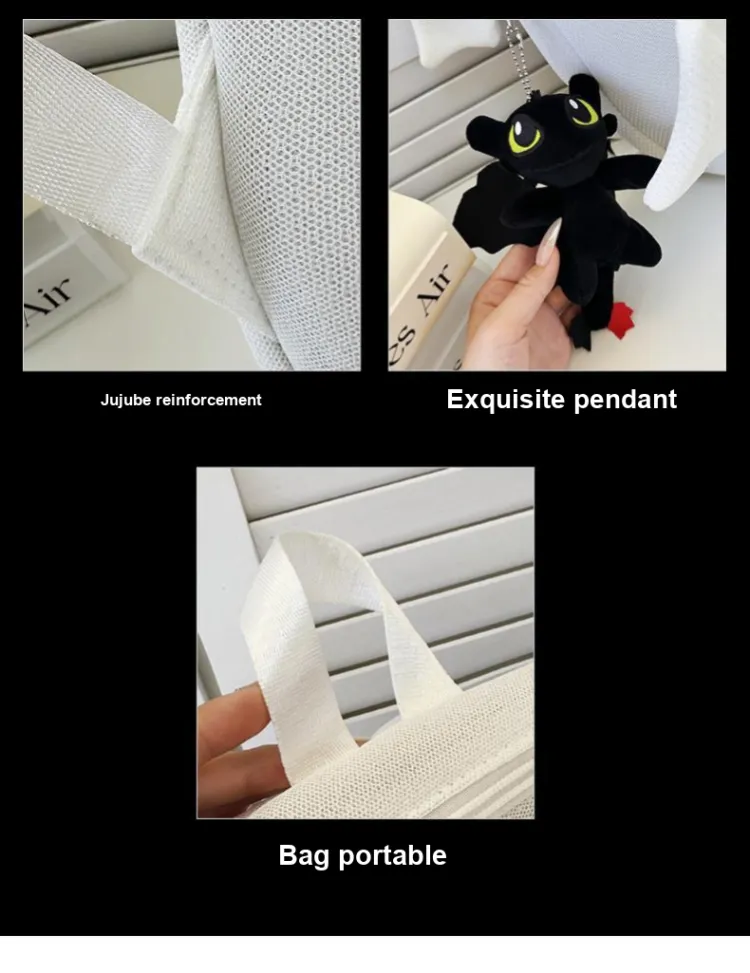 Air

es Air

Jujube reinforcement

Exquisite pendant

Bag portable