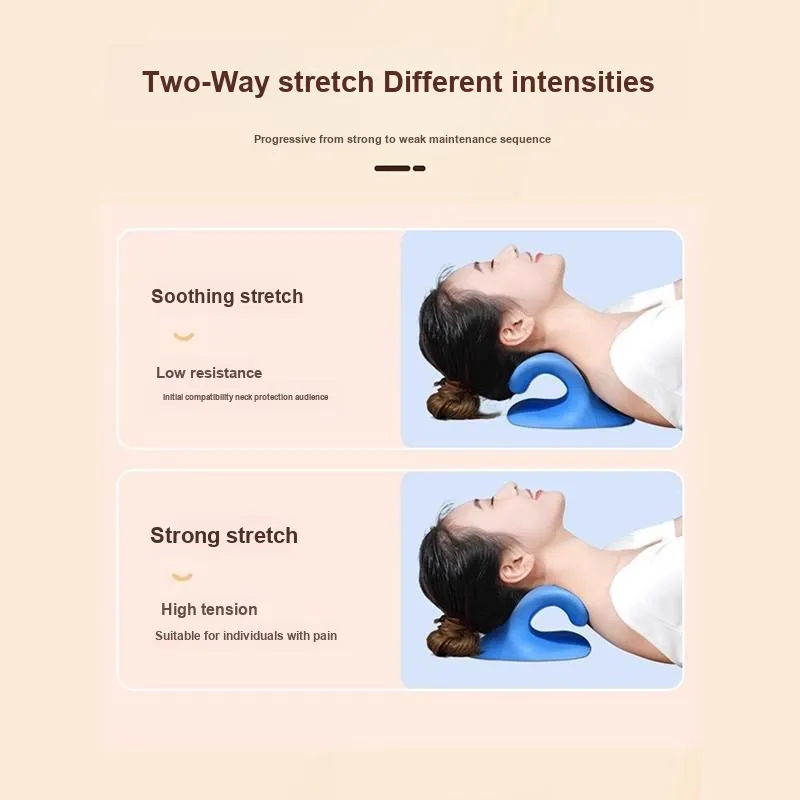 Two-Way stretch Different intensities

Progressive from strong to weak maintenance sequence

Soothing stretch

Low resistance

Initial compatibility neck protection audience

Strong stretch

High tension

Suitable for individuals with pain