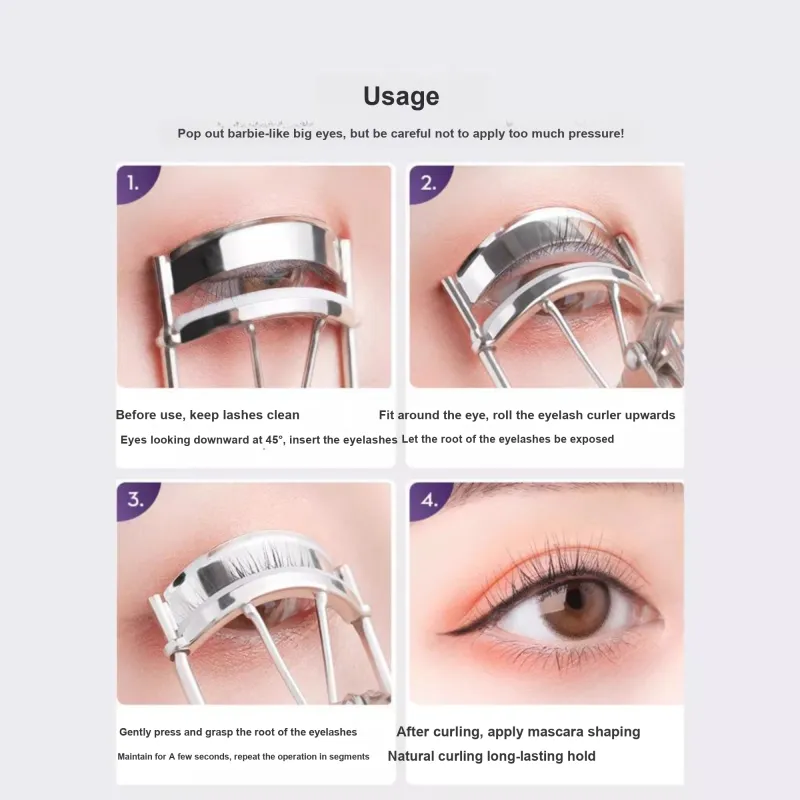 Usage

Pop out barbie-like big eyes, but be careful not to apply too much pressure!

1.

Before use, keep lashes clean

Eyes looking downward at 45°, insert the eyelashes

2.

Fit around the eye, roll the eyelash curler upwards

Let the root of the eyelashes be exposed

3.

Gently press and grasp the root of the eyelashes

Maintain for A few seconds, repeat the operation in segments

4.

After curling, apply mascara shaping

Natural curling long-lasting hold