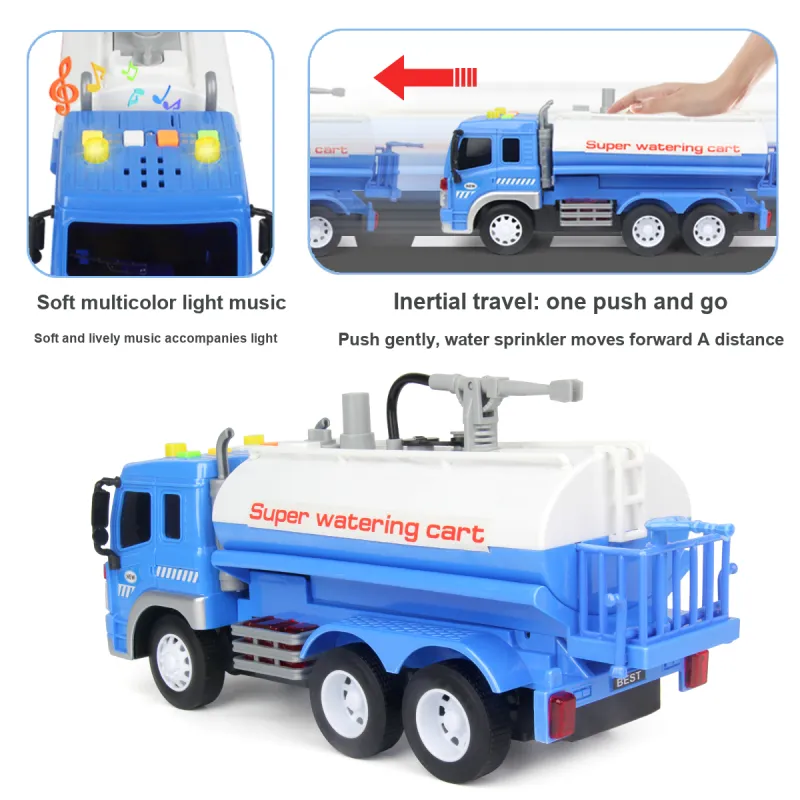 cart

Super watering cart

Soft multicolor light music

Soft and lively music accompanies light

Inertial travel: one push and go

Push gently, water sprinkler moves forward A distance

Super watering cart

BEST