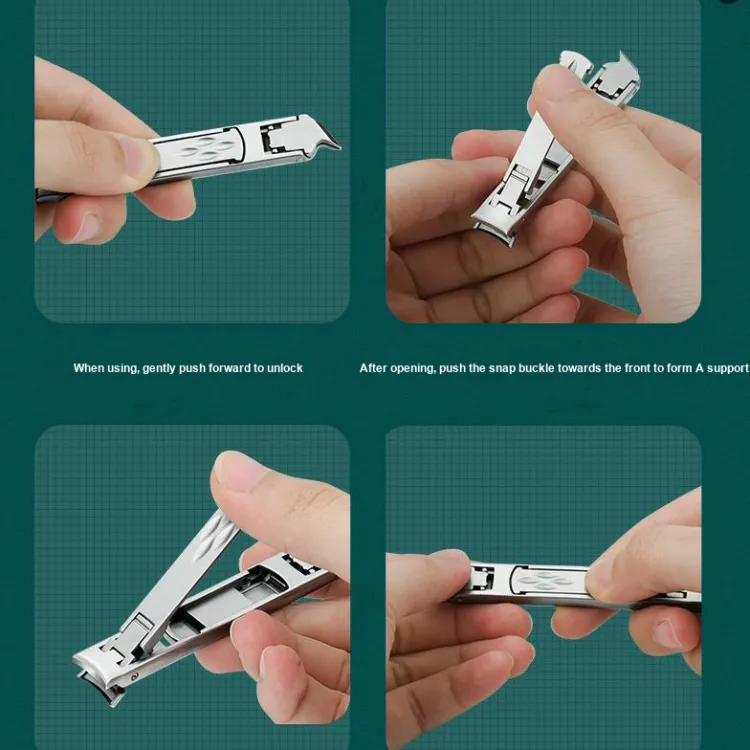 When using, gently push forward to unlock

After opening, push the snap buckle towards the front to form A support