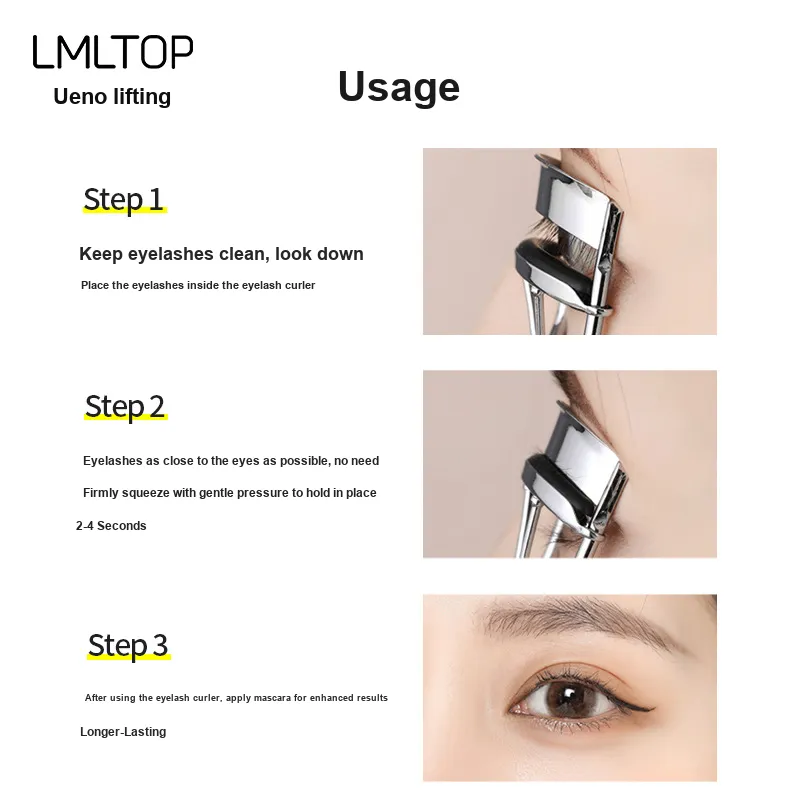 LMLTOP

Ueno lifting

Usage

Step 1

Keep eyelashes clean, look down

Place the eyelashes inside the eyelash curler

Step 2

Eyelashes as close to the eyes as possible, no need

Firmly squeeze with gentle pressure to hold in place

2-4 Seconds

Step 3

After using the eyelash curler, apply mascara for enhanced results

Longer-Lasting