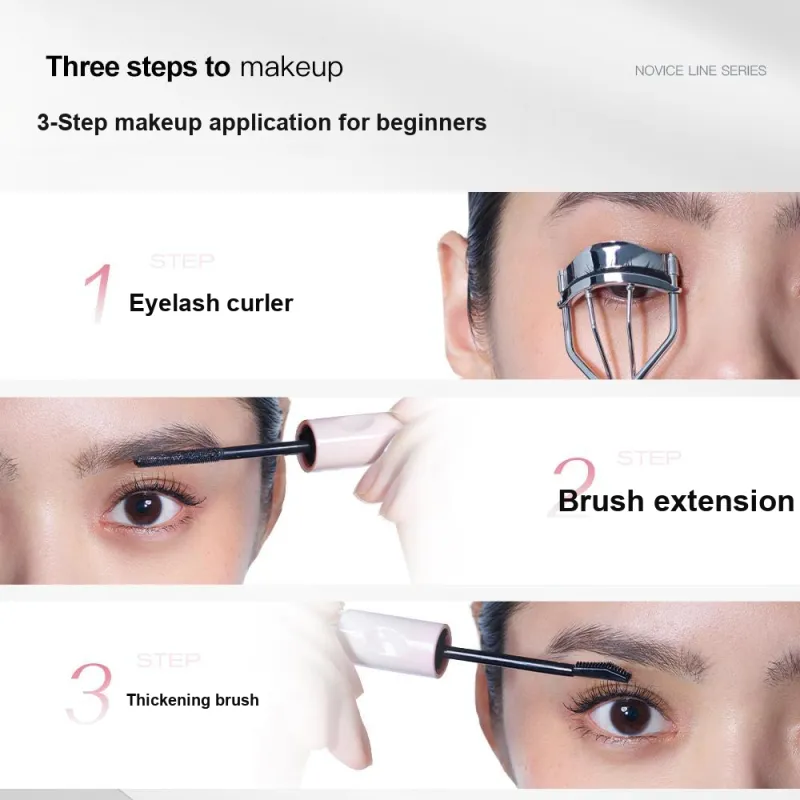 Three steps to makeup

NOVICE LINE SERIES

3-Step makeup application for beginners

STEP
1
Eyelash curler

STEP
2
Brush extension

STEP
3
Thickening brush