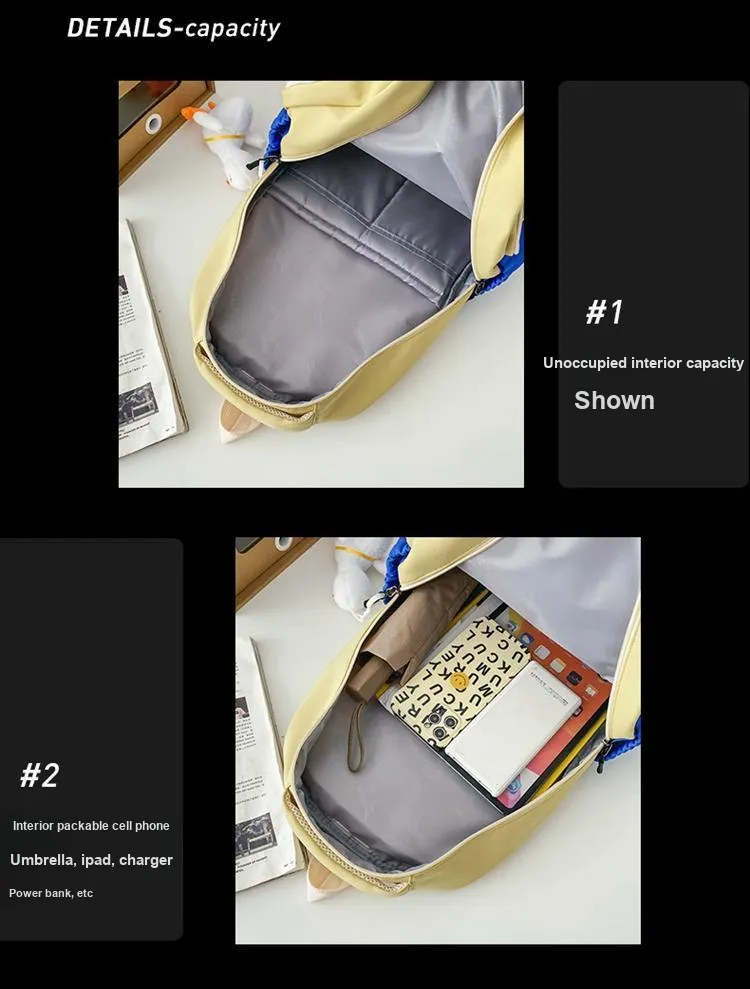 DETAILS-capacity

#1

Unoccupied interior capacity

Shown

#2

Interior packable cell phone

Umbrella, ipad, charger

Power bank, etc