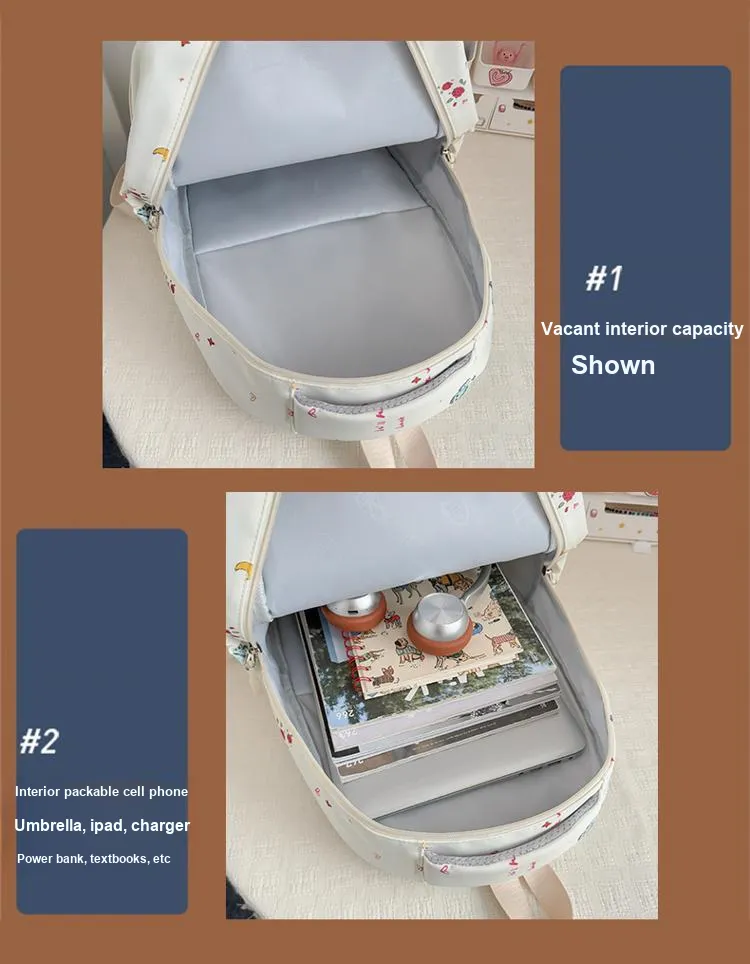 #1

Vacant interior capacity

Shown

#2

Interior packable cell phone

Umbrella, ipad, charger

Power bank, textbooks, etc