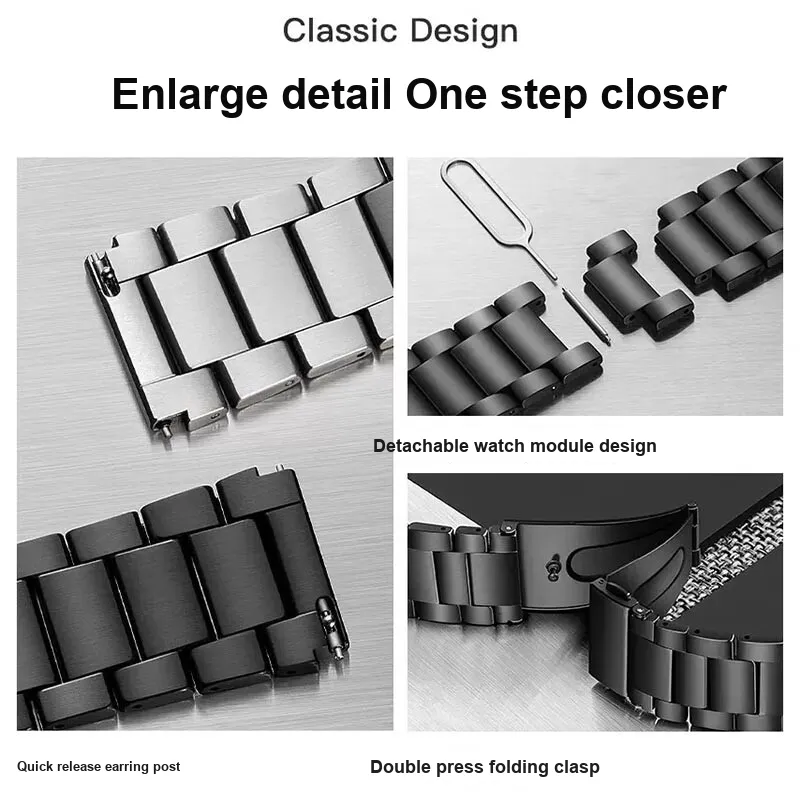 Classic Design

Enlarge detail One step closer

Detachable watch module design

Quick release earring post

Double press folding clasp