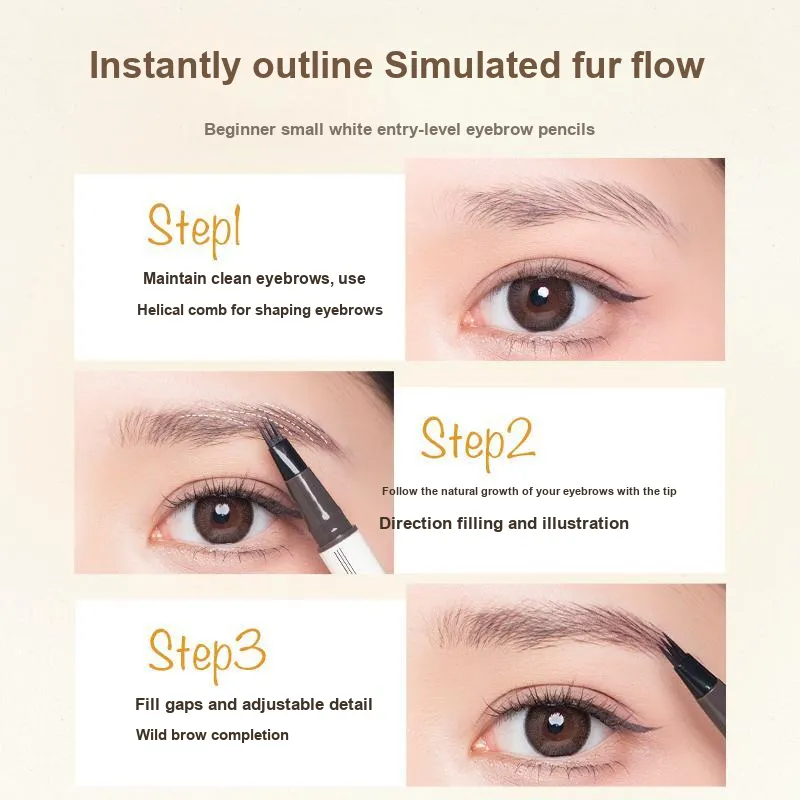 Instantly outline Simulated fur flow

Beginner small white entry-level eyebrow pencils

Step1

Maintain clean eyebrows, use

Helical comb for shaping eyebrows

Step2

Follow the natural growth of your eyebrows with the tip

Direction filling and illustration

Step3

Fill gaps and adjustable detail

Wild brow completion