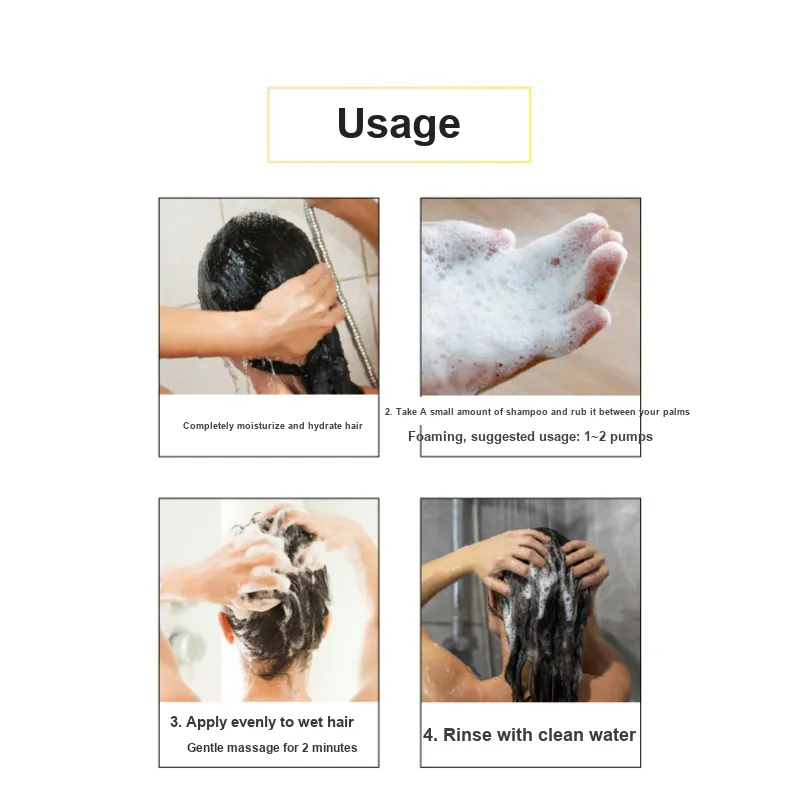 Usage

Completely moisturize and hydrate hair

2. Take A small amount of shampoo and rub it between your palms

Foaming, suggested usage: 1~2 pumps

3. Apply evenly to wet hair

Gentle massage for 2 minutes

4. Rinse with clean water