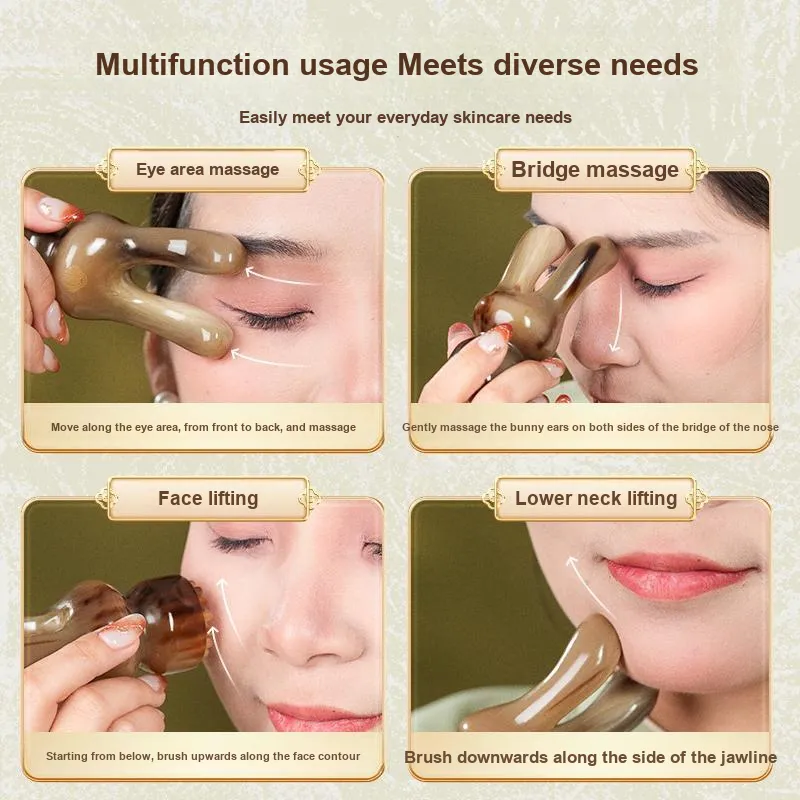 Multifunction usage Meets diverse needs

Easily meet your everyday skincare needs

Eye area massage

Move along the eye area, from front to back, and massage

Bridge massage

Gently massage the bunny ears on both sides of the bridge of the nose

Face lifting

Starting from below, brush upwards along the face contour

Lower neck lifting

Brush downwards along the side of the jawline