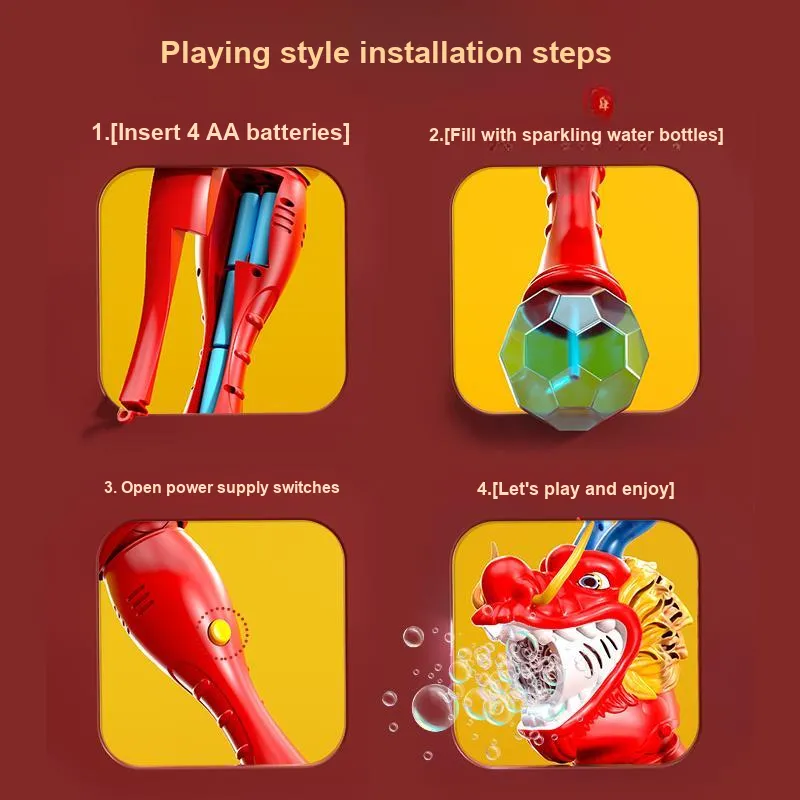 Playing style installation steps

1.[Insert 4 AA batteries]

2.[Fill with sparkling water bottles]

3. Open power supply switches

4.[Let's play and enjoy]