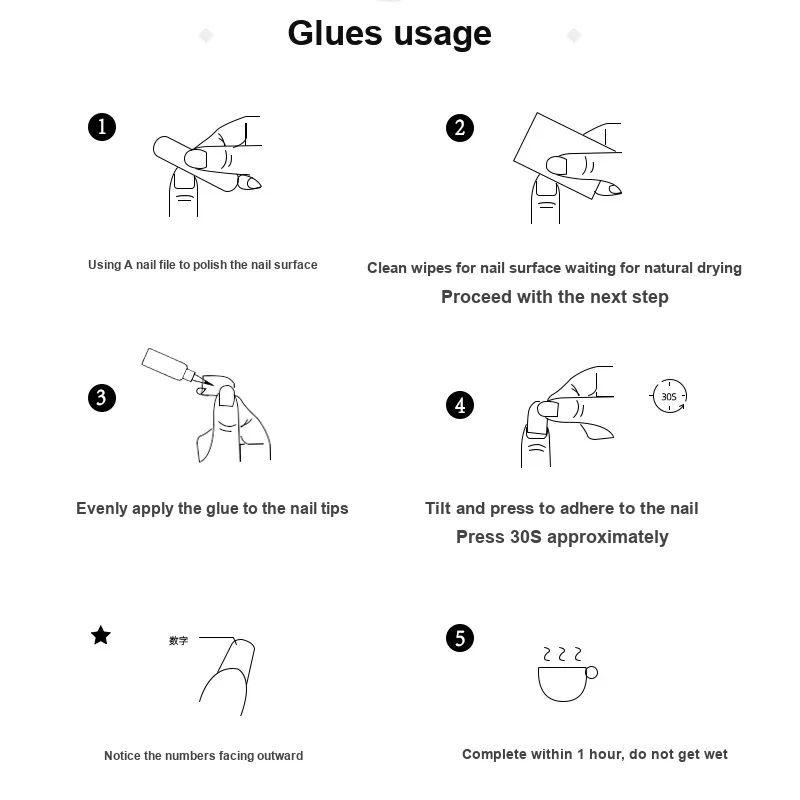 Glues usage

1

Using A nail file to polish the nail surface

2

Clean wipes for nail surface waiting for natural drying

Proceed with the next step

3

Evenly apply the glue to the nail tips

4

30S

Tilt and press to adhere to the nail

Press 30S approximately

数字

Notice the numbers facing outward

5

Complete within 1 hour, do not get wet