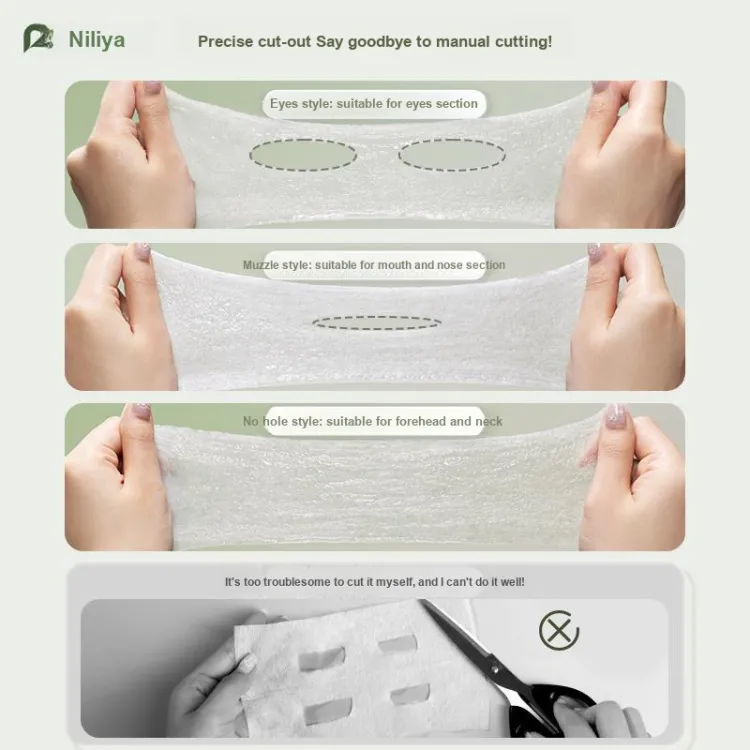 Niliya

Precise cut-out Say goodbye to manual cutting!

Eyes style: suitable for eyes section

Muzzle style: suitable for mouth and nose section

No hole style: suitable for forehead and neck

It's too troublesome to cut it myself, and I can't do it well!