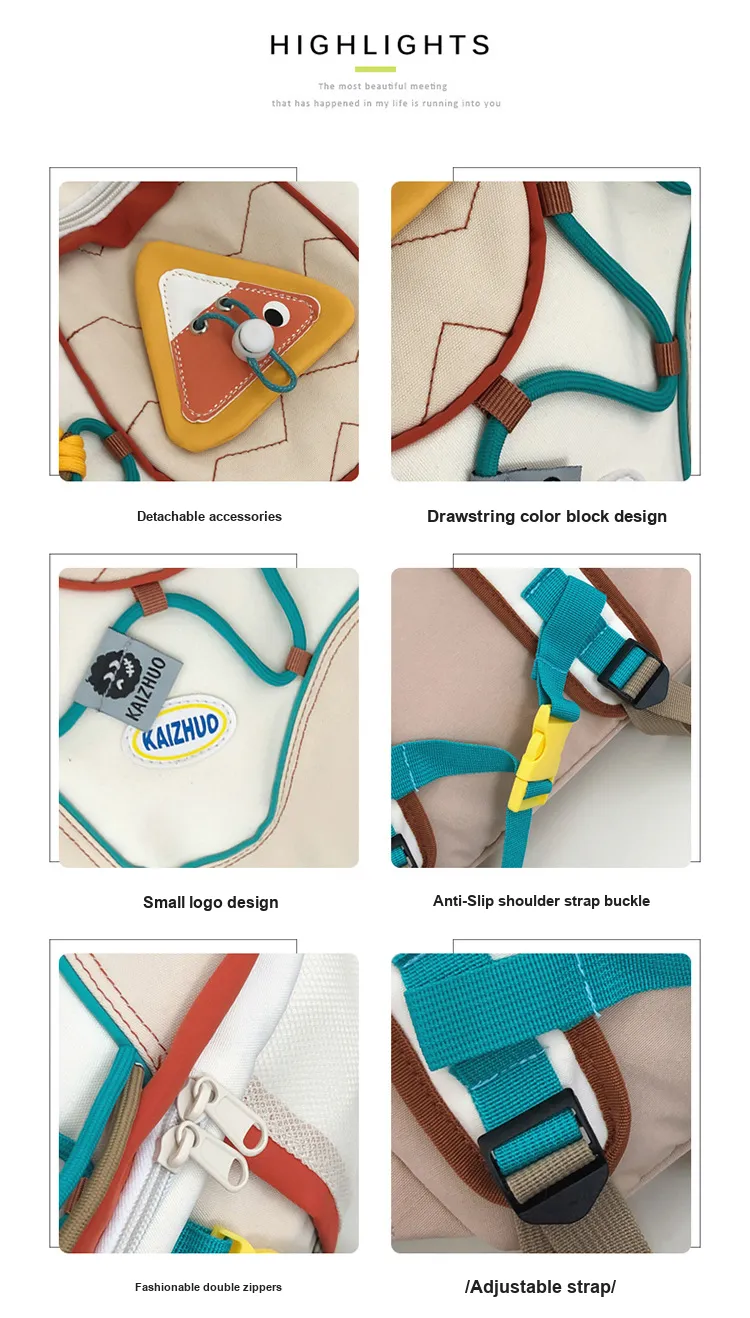 HIGHLIGHTS

The most beautiful meeting that has happened in my life is running into you

Detachable accessories

Drawstring color block design

KAIZHUO

KAIZHUO

Small logo design

Anti-Slip shoulder strap buckle

Fashionable double zippers

/Adjustable strap/