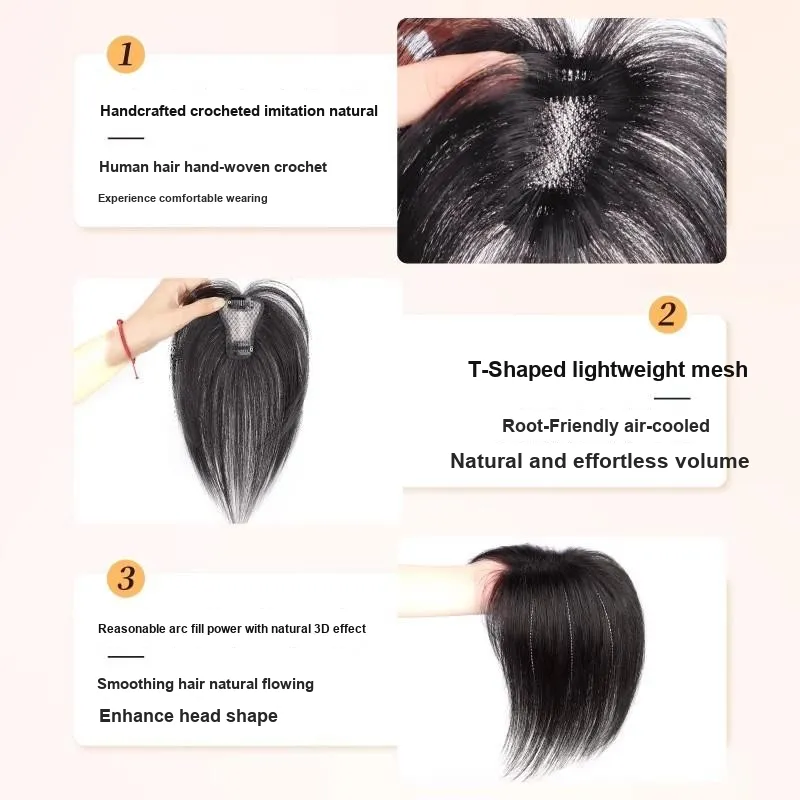 1

Handcrafted crocheted imitation natural

Human hair hand-woven crochet

Experience comfortable wearing

2

T-Shaped lightweight mesh

Root-Friendly air-cooled

Natural and effortless volume

3

Reasonable arc fill power with natural 3D effect

Smoothing hair natural flowing

Enhance head shape