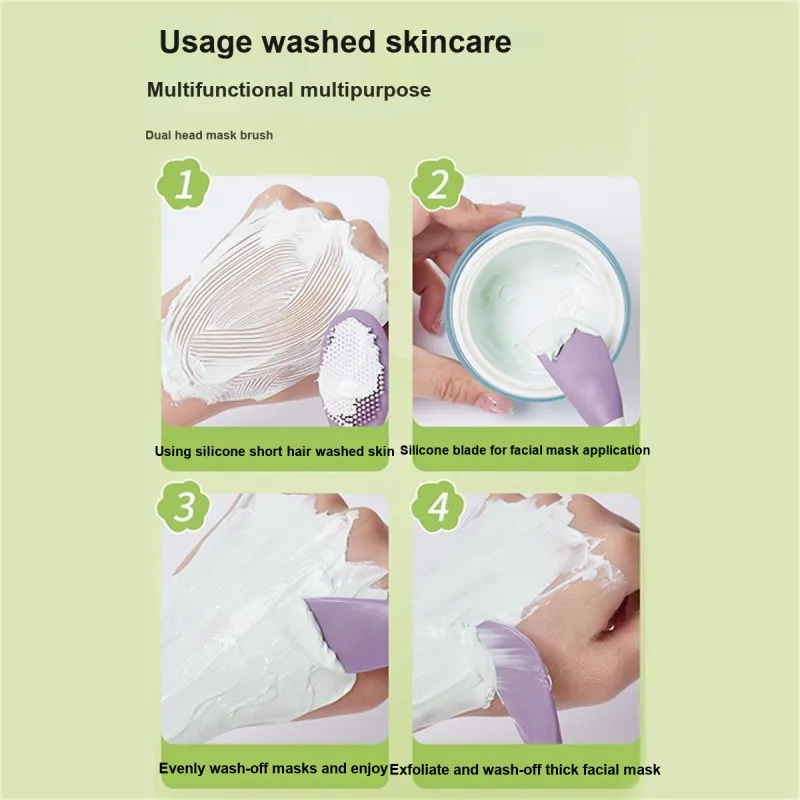 Usage washed skincare

Multifunctional multipurpose

Dual head mask brush

1

Using silicone short hair washed skin

2

Silicone blade for facial mask application

3

Evenly wash-off masks and enjoy

4

Exfoliate and wash-off thick facial mask