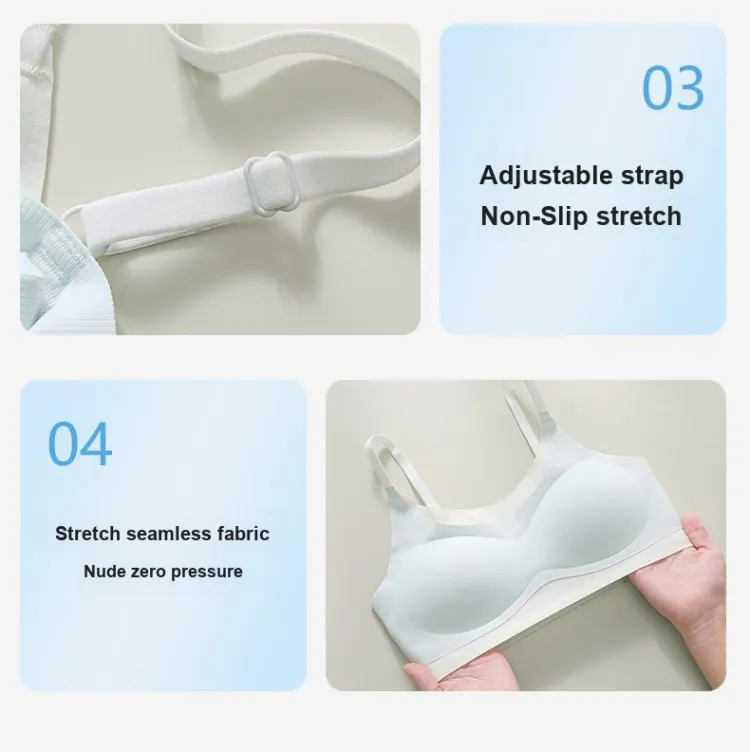 03

Adjustable strap
Non-Slip stretch

04

Stretch seamless fabric
Nude zero pressure