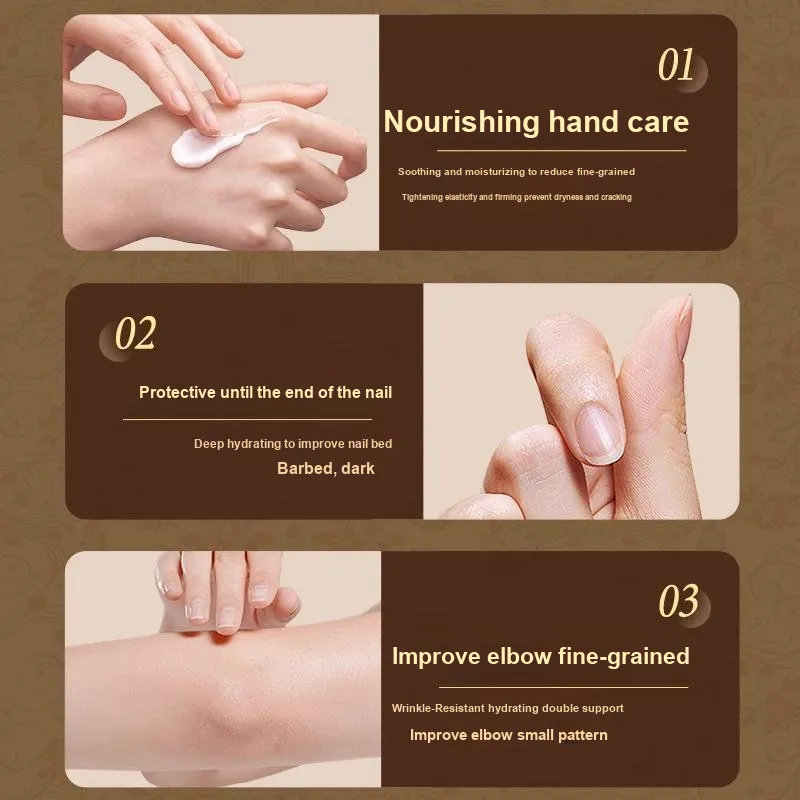 01

Nourishing hand care

Soothing and moisturizing to reduce fine-grained

Tightening elasticity and firming prevent dryness and cracking

02

Protective until the end of the nail

Deep hydrating to improve nail bed

Barbed, dark

03

Improve elbow fine-grained

Wrinkle-Resistant hydrating double support

Improve elbow small pattern