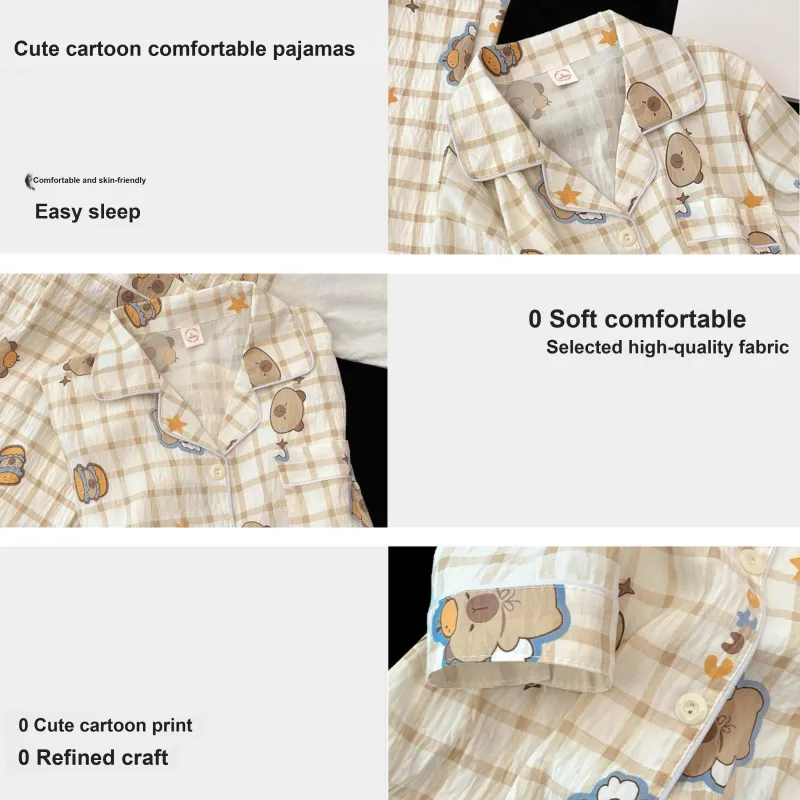 Cute cartoon comfortable pajamas

Comfortable and skin-friendly

Easy sleep

0 Soft comfortable

Selected high-quality fabric

0 Cute cartoon print

0 Refined craft