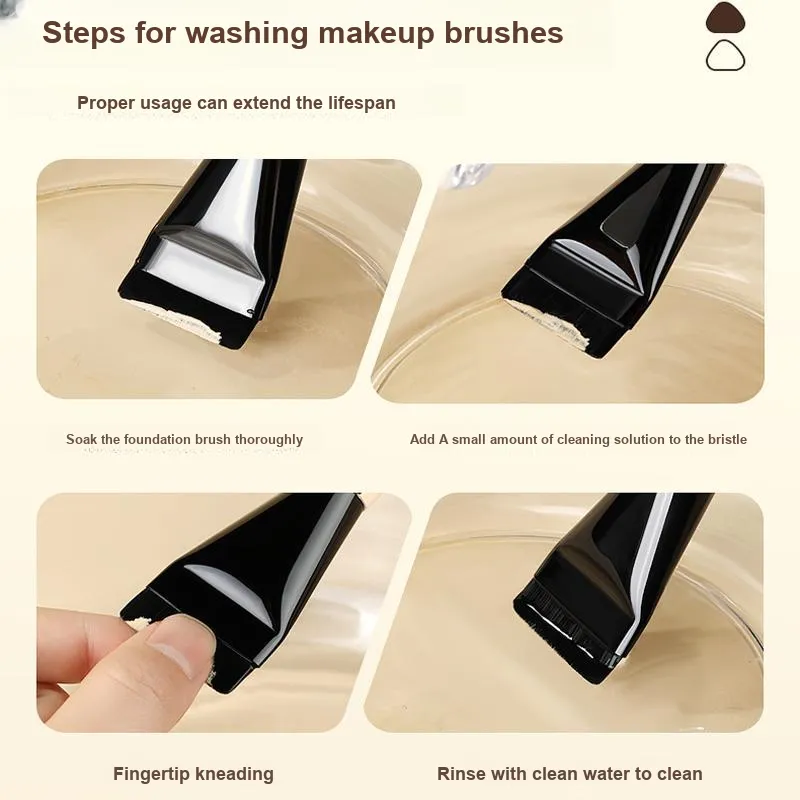 Steps for washing makeup brushes

Proper usage can extend the lifespan

Soak the foundation brush thoroughly

Add A small amount of cleaning solution to the bristle

Fingertip kneading

Rinse with clean water to clean