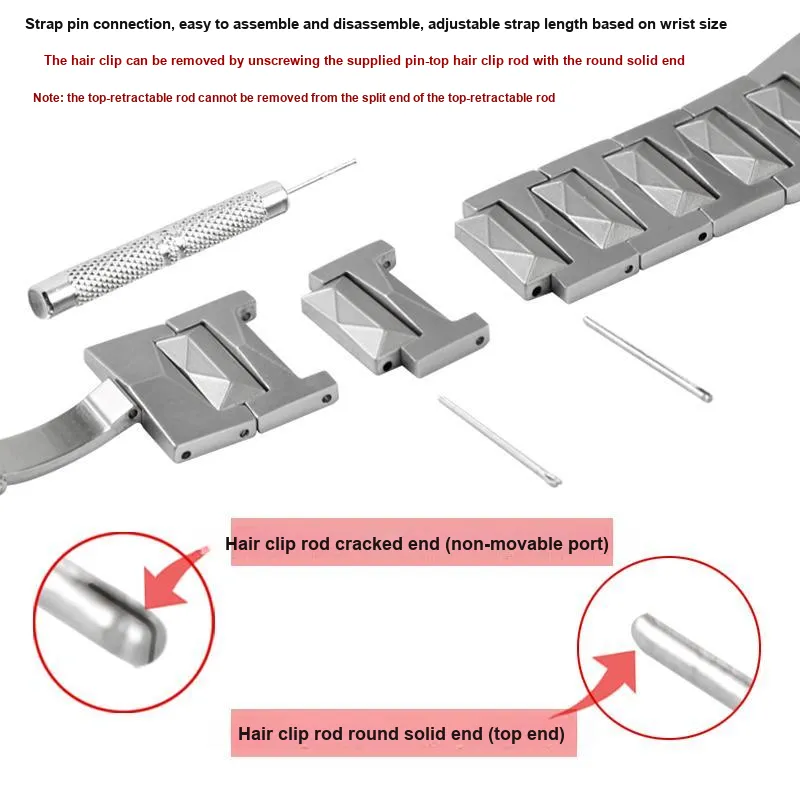 Strap pin connection, easy to assemble and disassemble, adjustable strap length based on wrist size

The hair clip can be removed by unscrewing the supplied pin-top hair clip rod with the round solid end

Note: the top-retractable rod cannot be removed from the split end of the top-retractable rod

Hair clip rod cracked end (non-movable port)

Hair clip rod round solid end (top end)