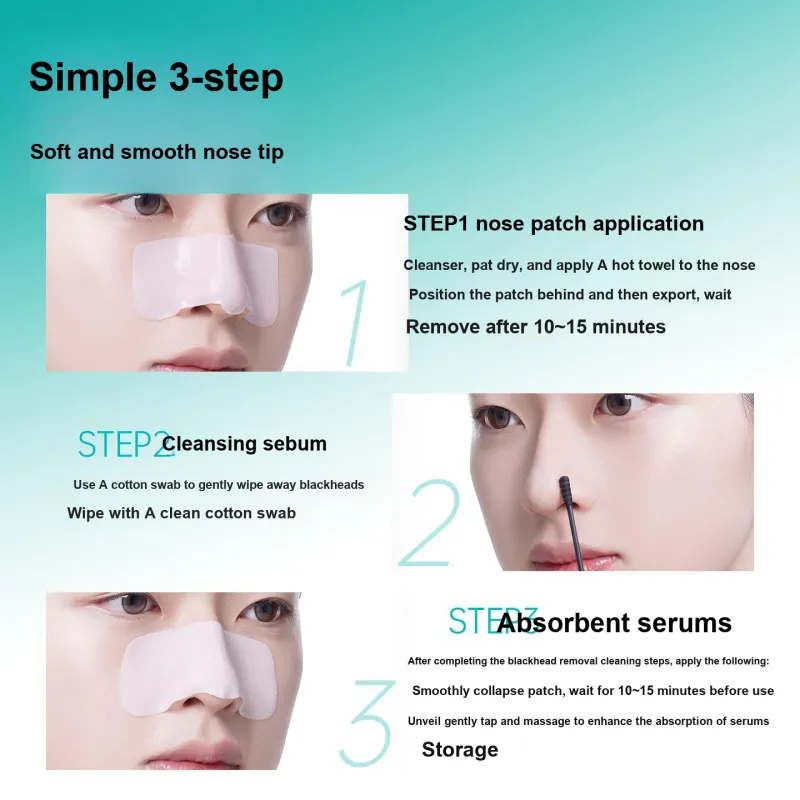 Simple 3-step

Soft and smooth nose tip

1

STEP1 nose patch application

Cleanser, pat dry, and apply A hot towel to the nose

Position the patch behind and then export, wait

Remove after 10~15 minutes

STEP2 Cleansing sebum

Use A cotton swab to gently wipe away blackheads

Wipe with A clean cotton swab

2

STEP3 Absorbent serums

After completing the blackhead removal cleaning steps, apply the following:

Smoothly collapse patch, wait for 10~15 minutes before use

Unveil gently tap and massage to enhance the absorption of serums

Storage

3