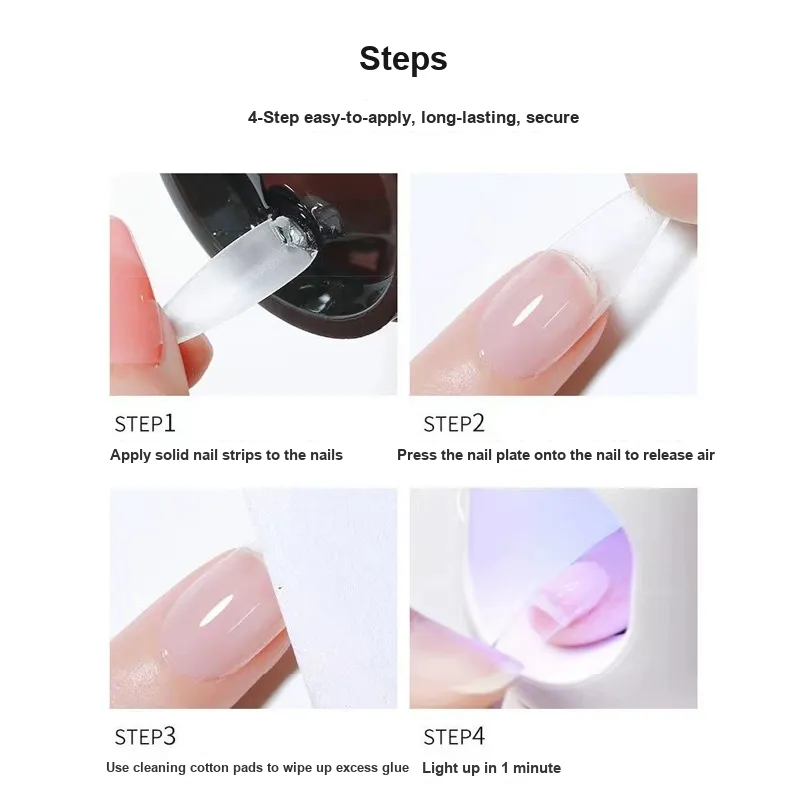 Steps

4-Step easy-to-apply, long-lasting, secure

STEP1
Apply solid nail strips to the nails

STEP2
Press the nail plate onto the nail to release air

STEP3
Use cleaning cotton pads to wipe up excess glue

STEP4
Light up in 1 minute