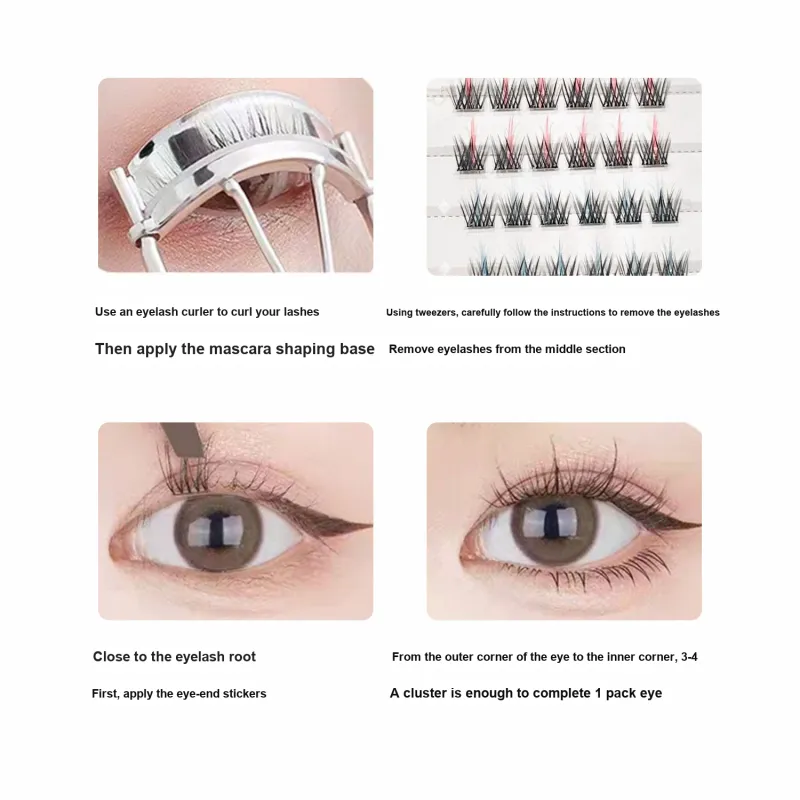 Use an eyelash curler to curl your lashes

Then apply the mascara shaping base

Using tweezers, carefully follow the instructions to remove the eyelashes

Remove eyelashes from the middle section

Close to the eyelash root

First, apply the eye-end stickers

From the outer corner of the eye to the inner corner, 3-4

A cluster is enough to complete 1 pack eye