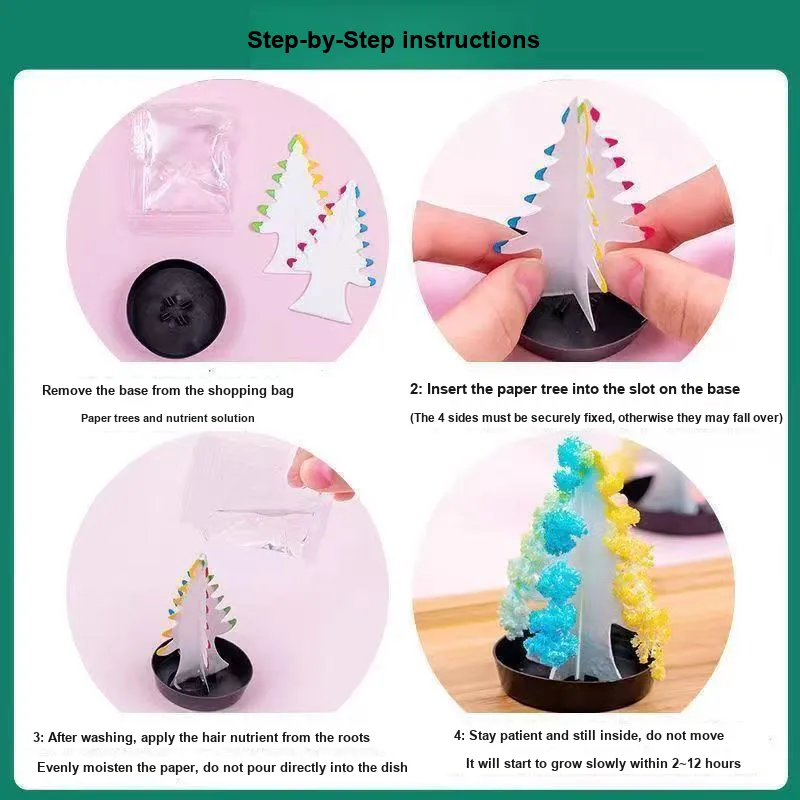 Step-by-Step instructions

Remove the base from the shopping bag

Paper trees and nutrient solution

2: Insert the paper tree into the slot on the base

(The 4 sides must be securely fixed, otherwise they may fall over)

3: After washing, apply the hair nutrient from the roots

Evenly moisten the paper, do not pour directly into the dish

4: Stay patient and still inside, do not move

It will start to grow slowly within 2~12 hours