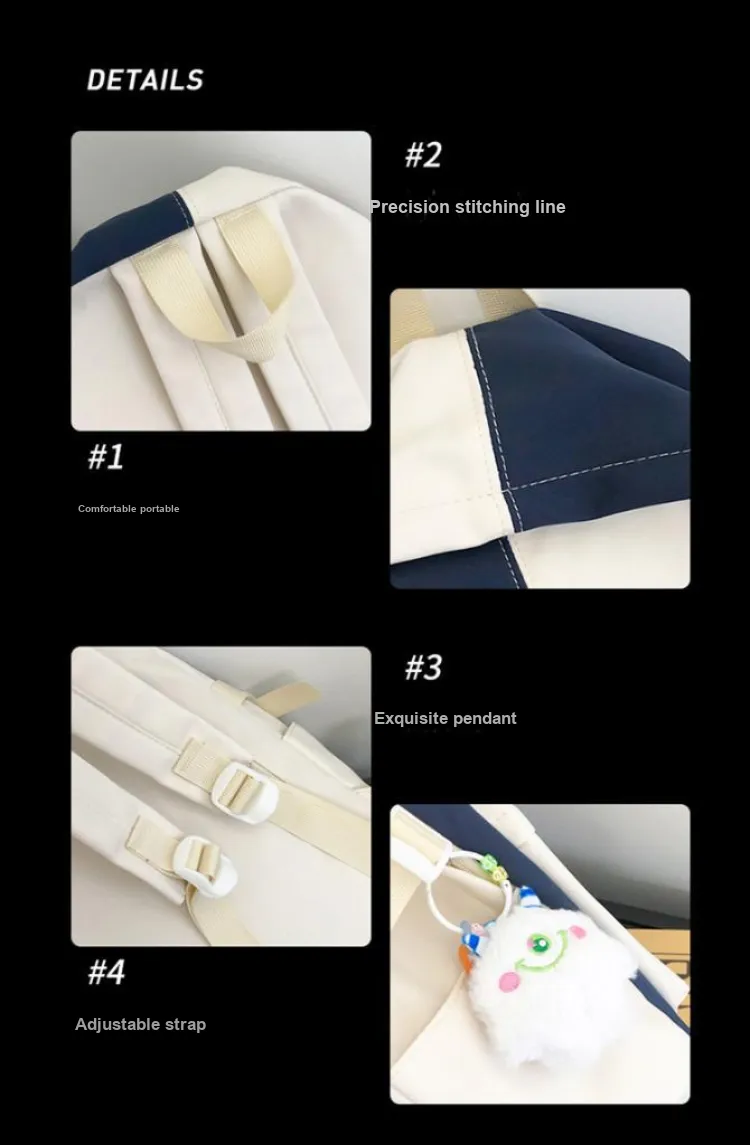 DETAILS

#2

Precision stitching line

#1

Comfortable portable

#3

Exquisite pendant

#4

Adjustable strap