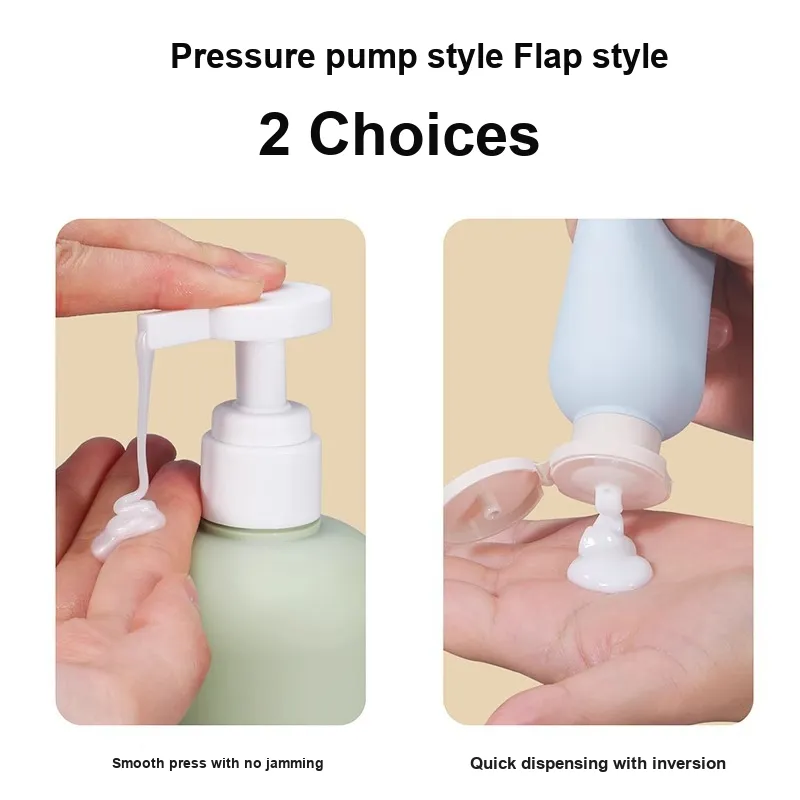 Pressure pump style Flap style

2 Choices

Smooth press with no jamming

Quick dispensing with inversion