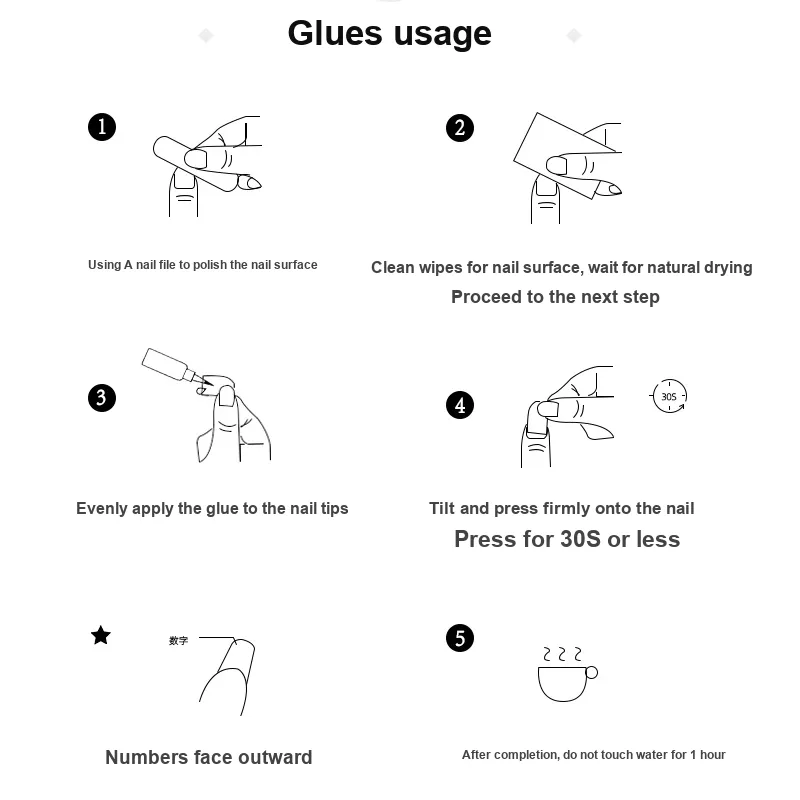 Glues usage

1

Using A nail file to polish the nail surface

2

Clean wipes for nail surface, wait for natural drying

Proceed to the next step

3

Evenly apply the glue to the nail tips

4

30S

Tilt and press firmly onto the nail

Press for 30S or less

★

数字

Numbers face outward

5

After completion, do not touch water for 1 hour