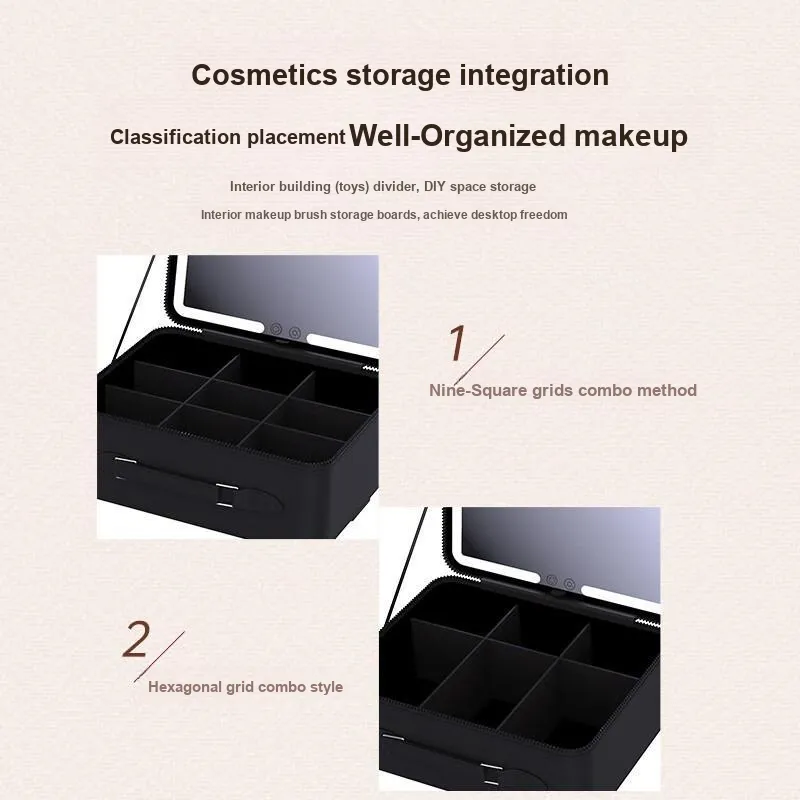 Cosmetics storage integration

Classification placement Well-Organized makeup

Interior building (toys) divider, DIY space storage

Interior makeup brush storage boards, achieve desktop freedom

1

Nine-Square grids combo method

2

Hexagonal grid combo style