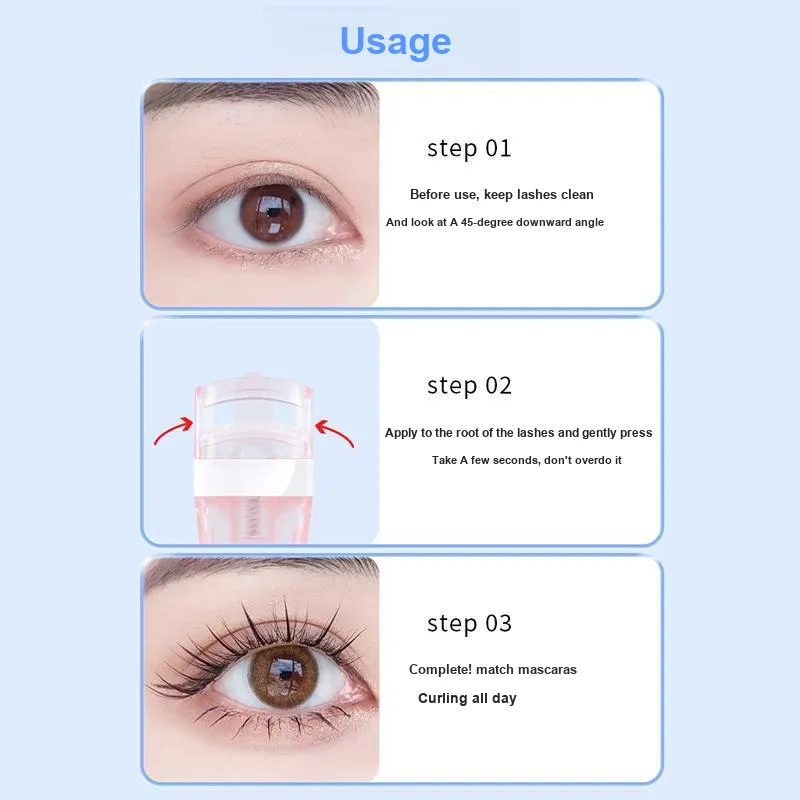 Usage

step 01

Before use, keep lashes clean

And look at A 45-degree downward angle

step 02

Apply to the root of the lashes and gently press

Take A few seconds, don't overdo it

step 03

Complete! match mascaras

Curling all day