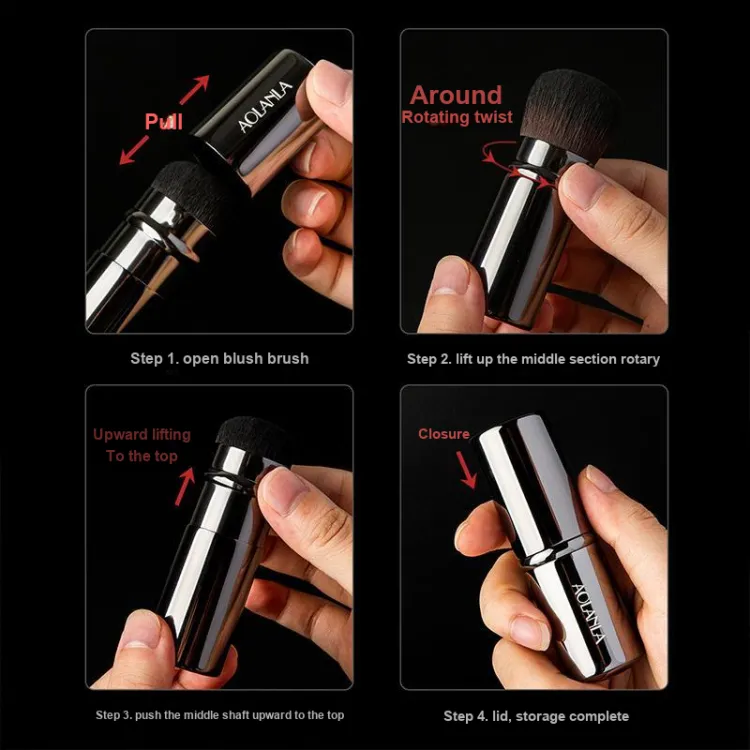 Pull

AOLANLA

Step 1. open blush brush

Around
Rotating twist

Step 2. lift up the middle section rotary

Upward lifting
To the top

Step 3. push the middle shaft upward to the top

Closure

AOLANLA

Step 4. lid, storage complete