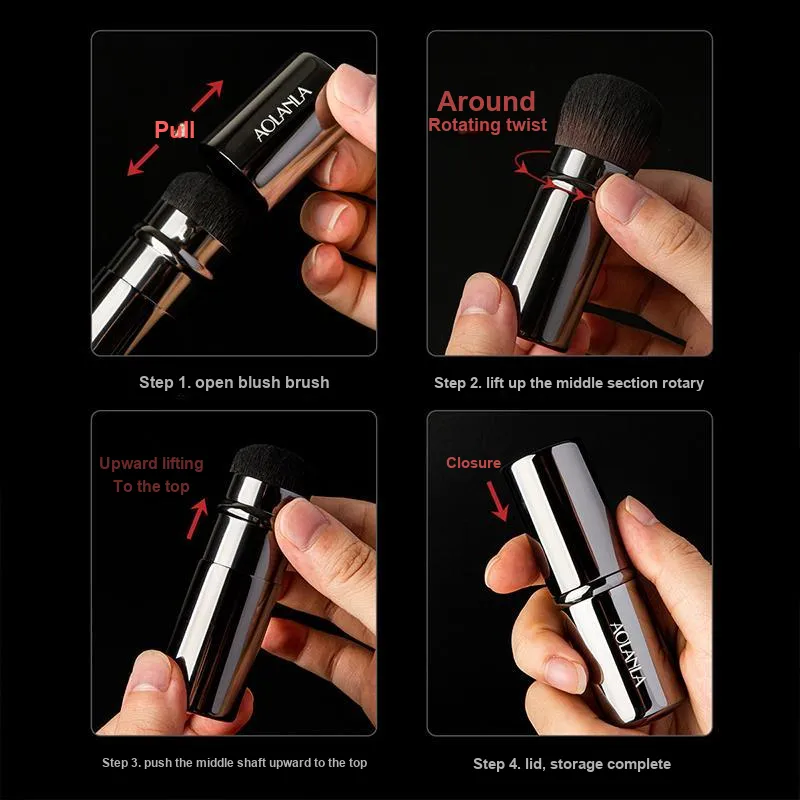 Pull

AOLANLA

Step 1. open blush brush

Around
Rotating twist

Step 2. lift up the middle section rotary

Upward lifting
To the top

Step 3. push the middle shaft upward to the top

Closure

AOLANLA

Step 4. lid, storage complete