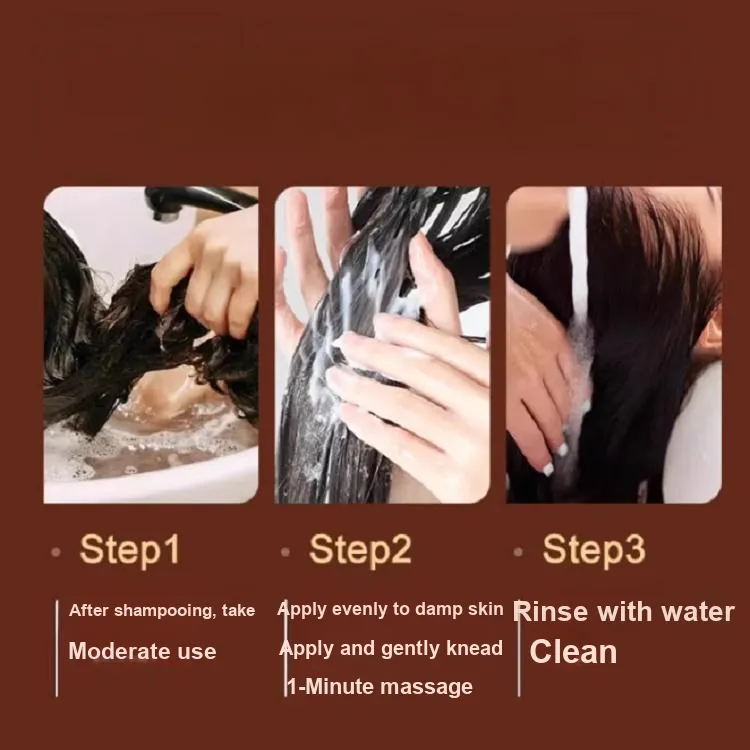 · Step1

After shampooing, take

Moderate use

· Step2

Apply evenly to damp skin

Apply and gently knead

1-Minute massage

· Step3

Rinse with water

Clean