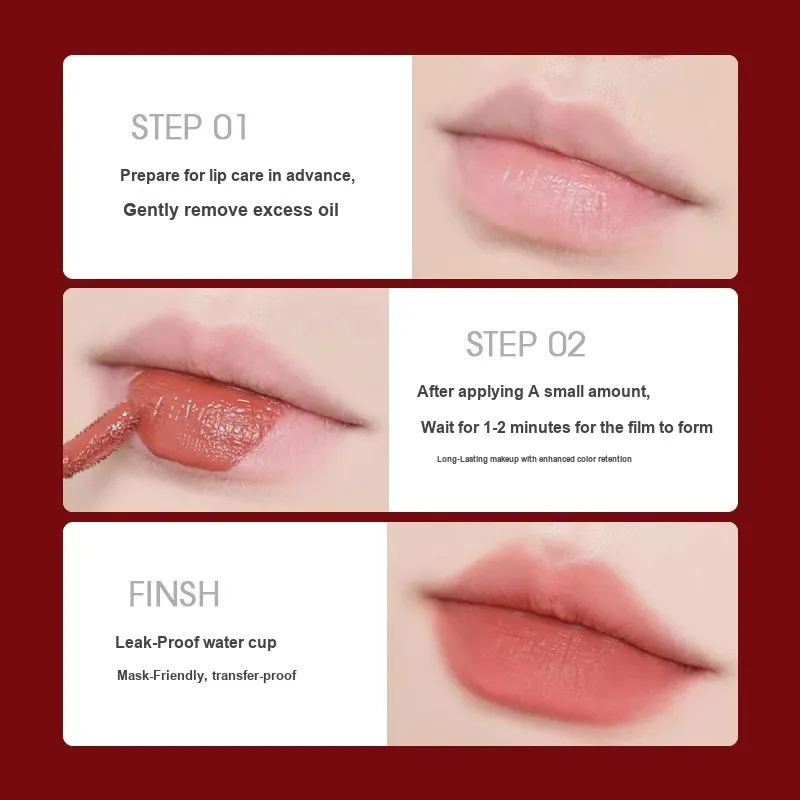 STEP 01

Prepare for lip care in advance,

Gently remove excess oil

STEP 02

After applying A small amount,

Wait for 1-2 minutes for the film to form

Long-Lasting makeup with enhanced color retention

FINSH

Leak-Proof water cup

Mask-Friendly, transfer-proof