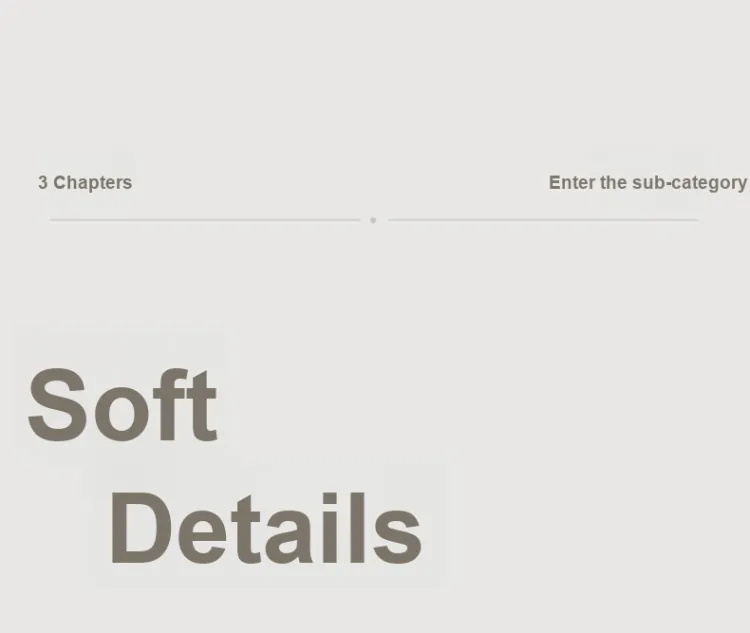 3 Chapters

Enter the sub-category

Soft

Details