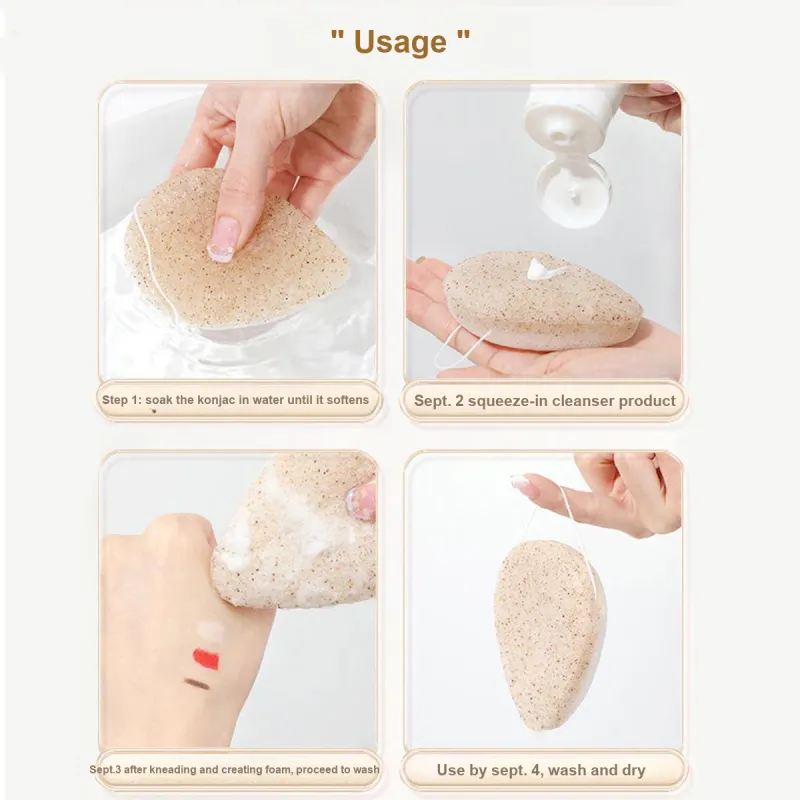 " Usage "

Step 1: soak the konjac in water until it softens

Sept. 2 squeeze-in cleanser product

Sept.3 after kneading and creating foam, proceed to wash

Use by sept. 4, wash and dry