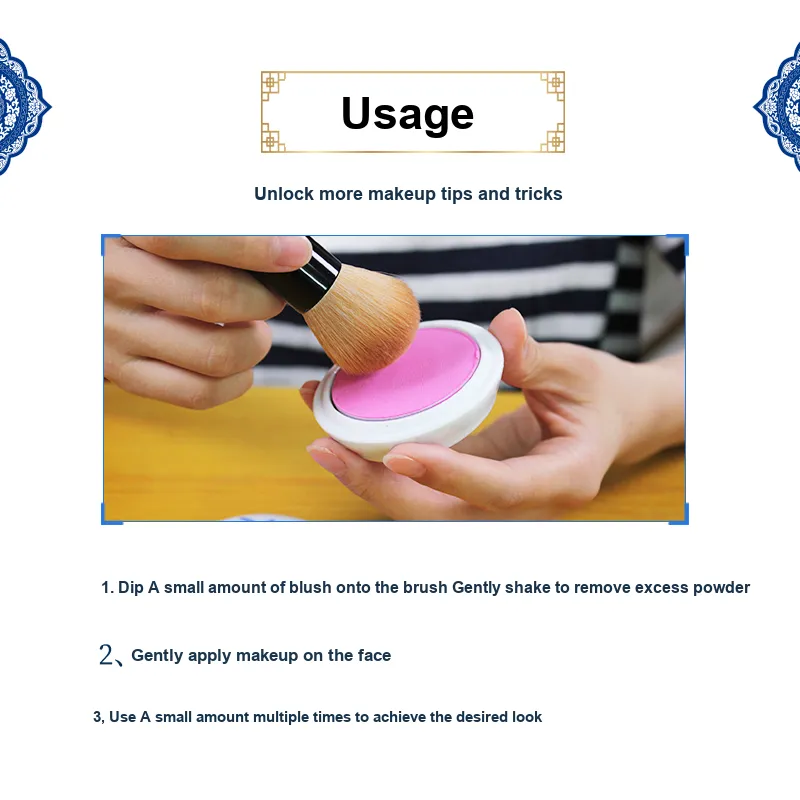 Usage

Unlock more makeup tips and tricks

1. Dip A small amount of blush onto the brush Gently shake to remove excess powder

2、Gently apply makeup on the face

3, Use A small amount multiple times to achieve the desired look