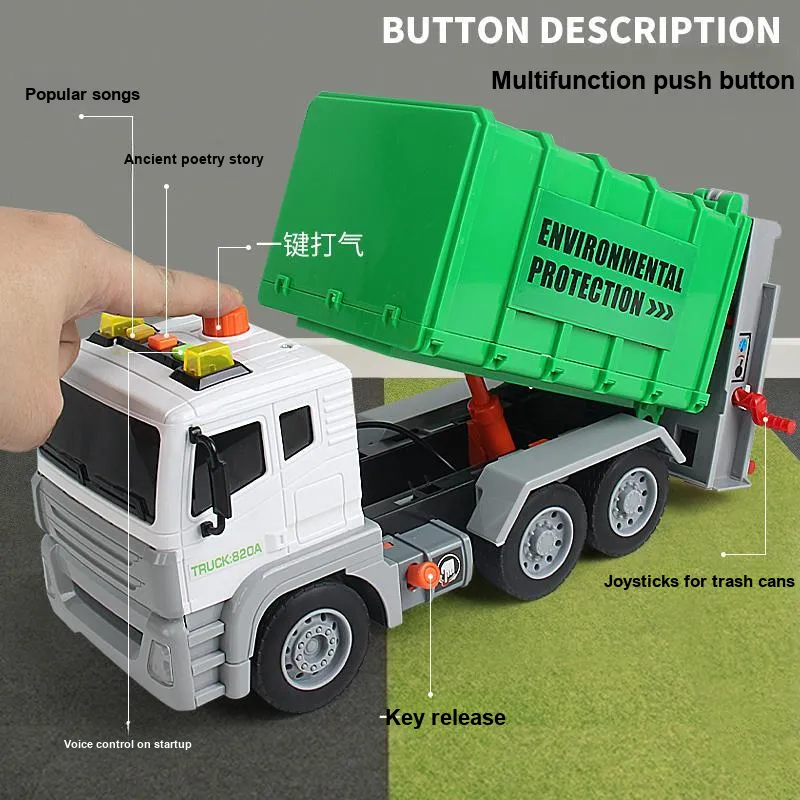 BUTTON DESCRIPTION

Multifunction push button

Popular songs

Ancient poetry story

一键打气

ENVIRONMENTAL PROTECTION

TRUCK:820A

Joysticks for trash cans

Key release

Voice control on startup